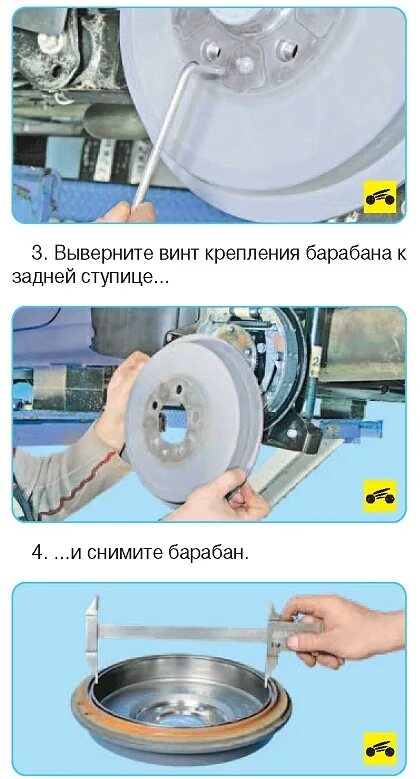 3. Выверните винт крепления барабана к задней ступице...

4. ...и снимите барабан.