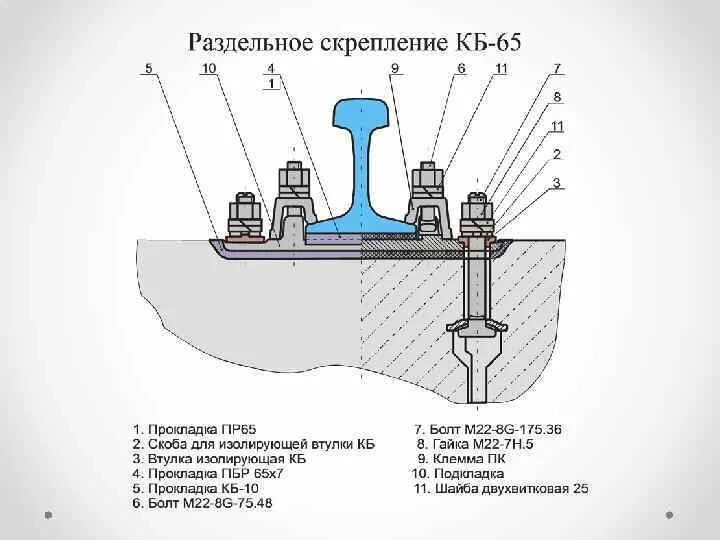 Раздельное скрепление КБ-65

5
10
4
1
9
6
11
7
8
11
2
3

1. Прокладка ПР65
2. Скоба для изолирующей втулки КБ
3. Втулка изолирующая КБ
4. Прокладка ПБР 65х7
5. Прокладка КБ-10
6. Болт М22-8G-75.48

7. Болт М22-8G-175.36
8. Гайка М22-7Н.5
9. Клемма ПК
10. Подкладка
11. Шайба двухвитковая 25