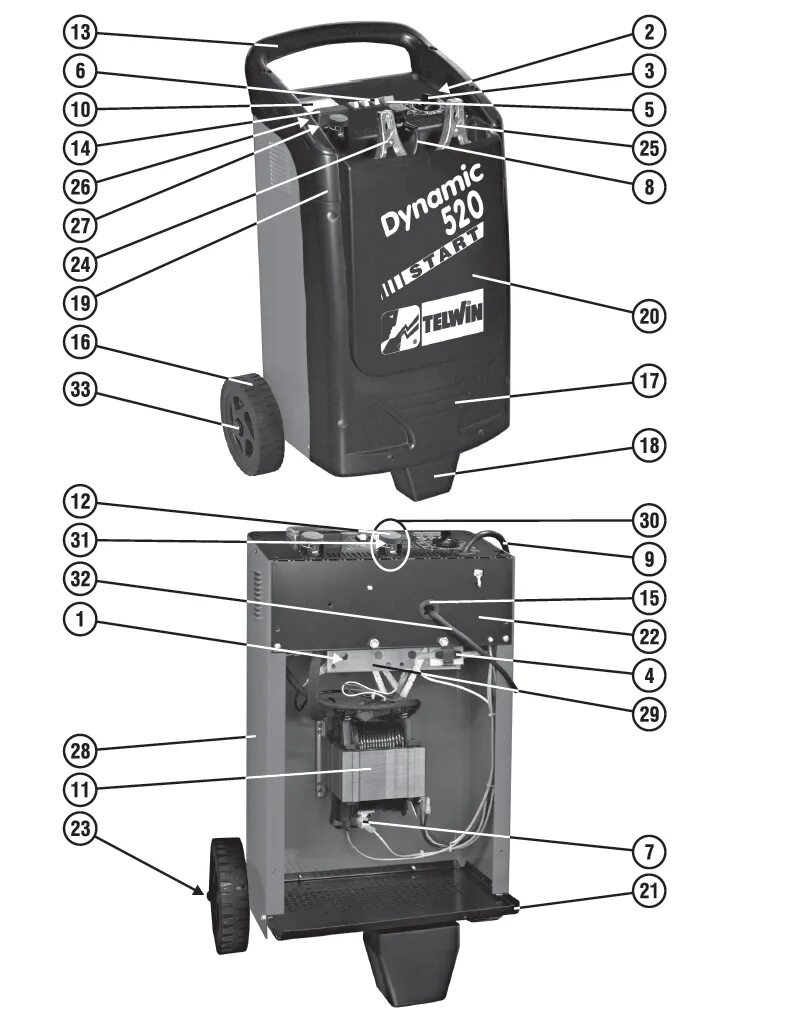 13
6
10
14
26
27
24
19
16
33
2
3
5
25
8
20
17
18
Dynamic 520
START
TELWIN
12
31
32
1
28
11
23
30
9
15
22
4
29
7
21