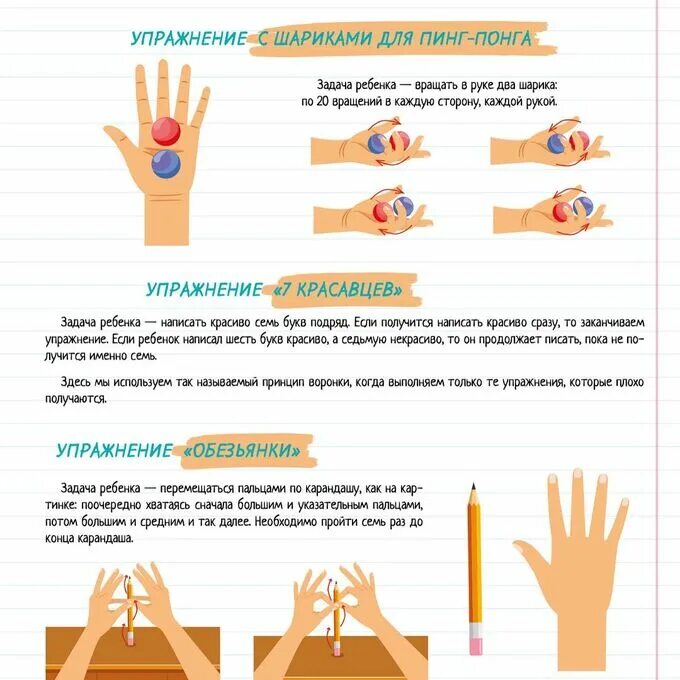 УПРАЖНЕНИЕ С ШАРИКАМИ ДЛЯ ПИНГ-ПОНГА

Задача ребенка — вращать в руке два шарика: по 20 вращений в каждую сторону, каждой рукой.

УПРАЖНЕНИЕ «7 КРАСАВЦЕВ»

Задача ребенка — написать красиво семь букв подряд. Если получится написать красиво сразу, то заканчиваем упражнение. Если ребенок написал шесть букв красиво, а седьмую некрасиво, то он продолжает писать, пока не получится именно семь.

Здесь мы используем так называемый принцип воронки, когда выполняем только те упражнения, которые плохо получаются.

УПРАЖНЕНИЕ «ОБЕЗЬЯНКИ»

Задача ребенка — перемещаться пальцами по карандашу, как на картинке: поочередно хватаясь сначала большим и указательным пальцами, потом большим и средним и так далее. Необходимо пройти семь раз до конца карандаша.