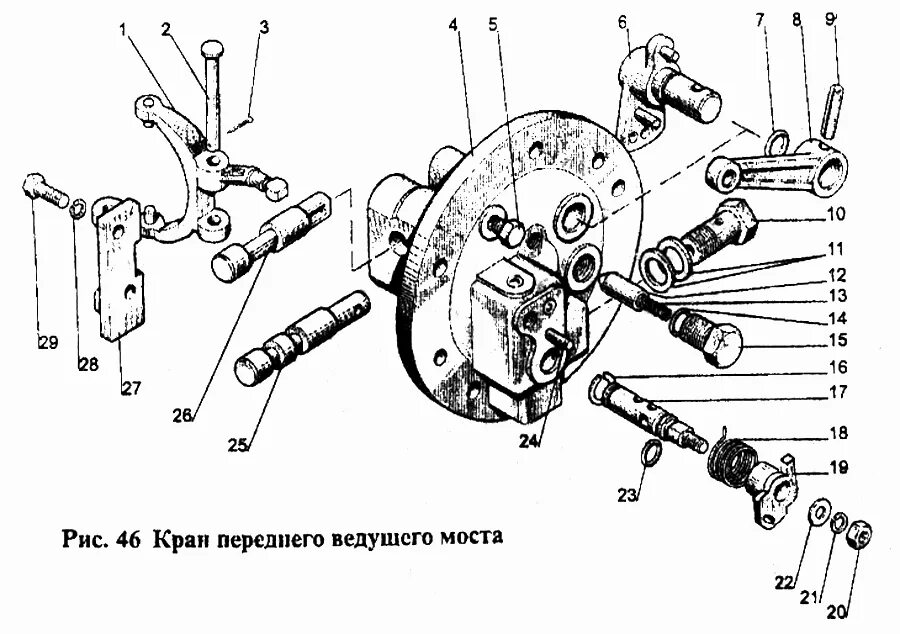 1 2 3 4 5 6 7 8 9

10
11
12
13
14
15
16
17
18
19

29 28 27 26 25 24 23 22 21 20

Рис. 46 Кран переднего ведущего моста