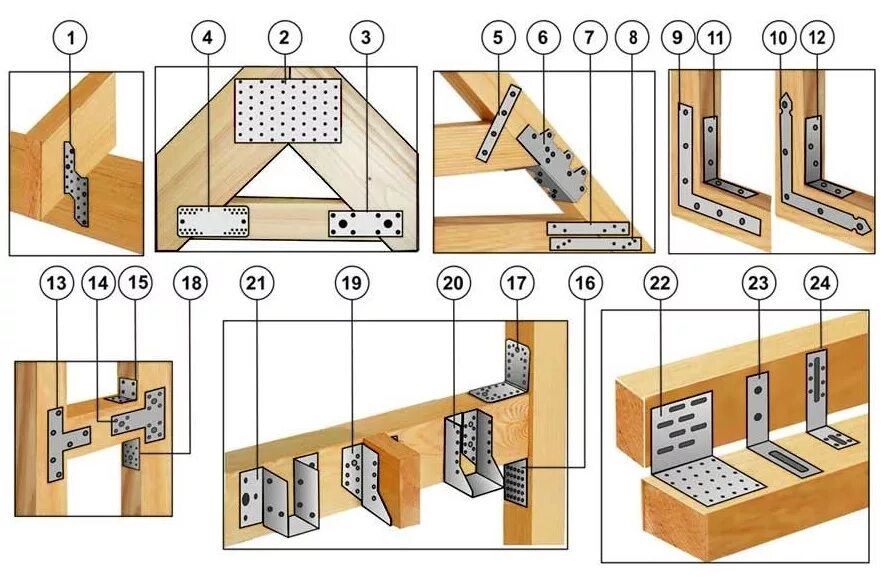 1 4 2 3 5 6 7 8 9 11 10 12

13 14 15 18 21 19 20 17 16 22 23 24