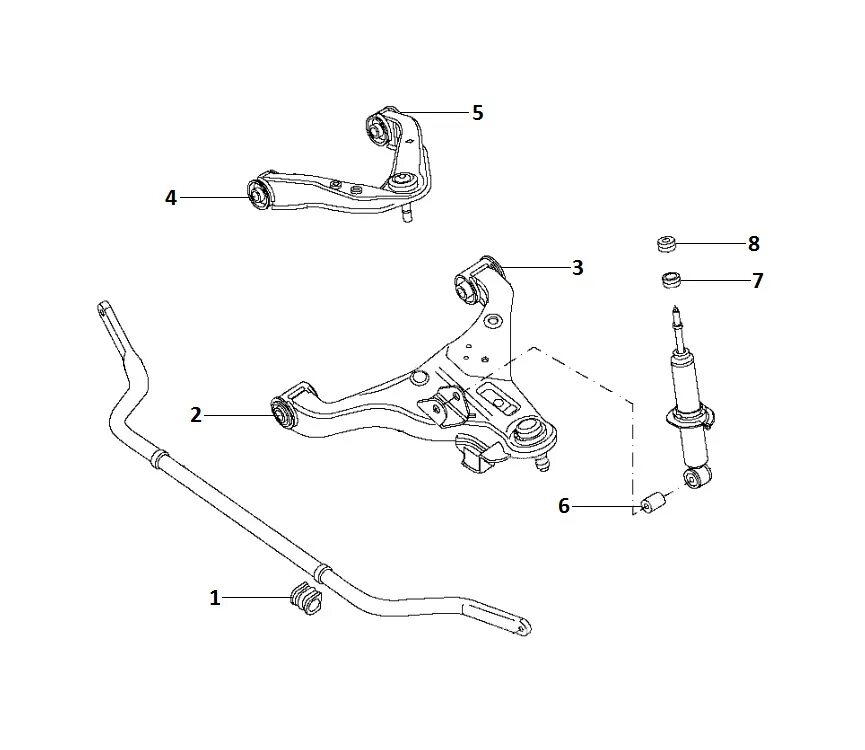 5
4
8
3
7
2
6
1