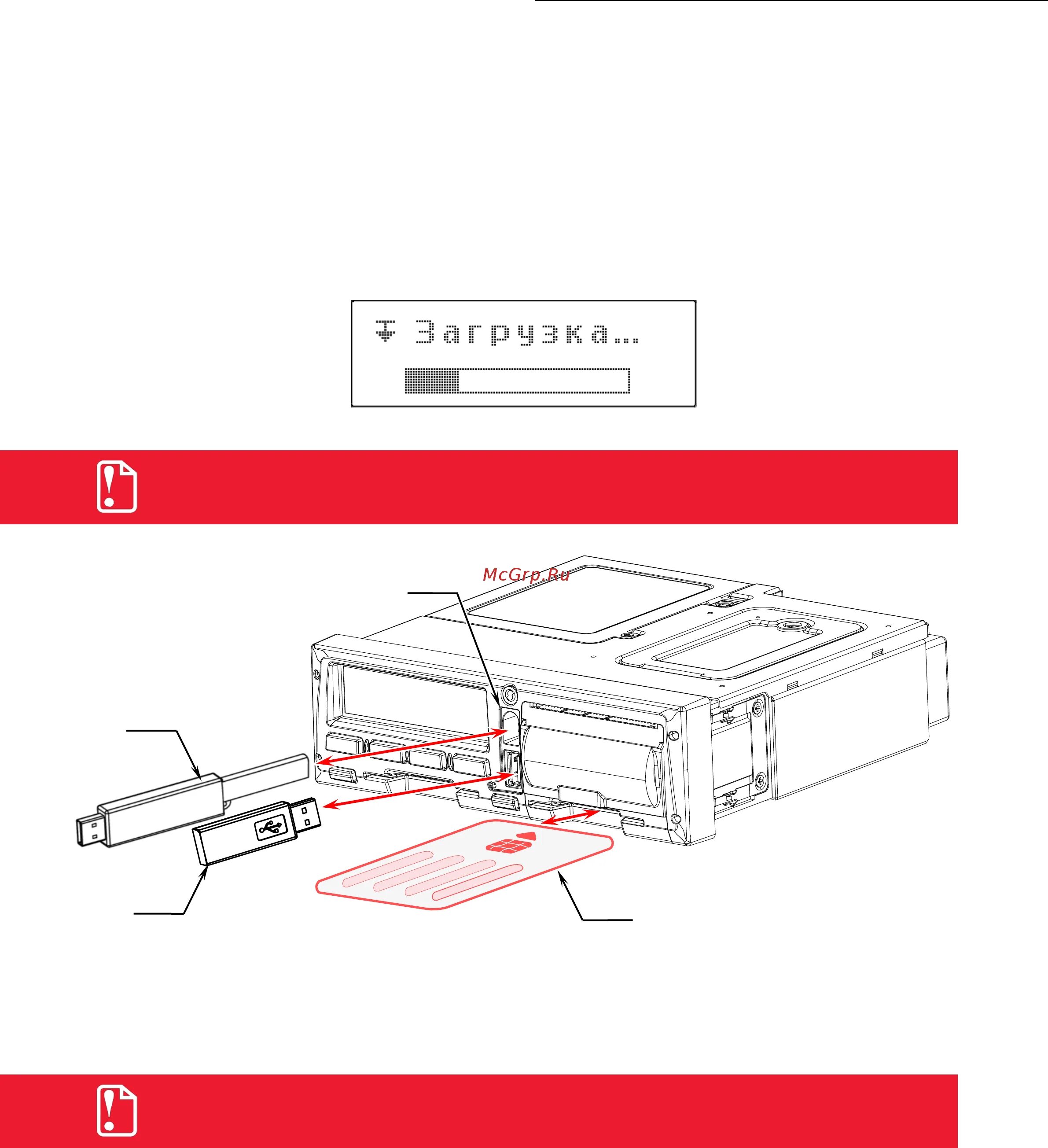 Загрузка...

McGrp.Ru