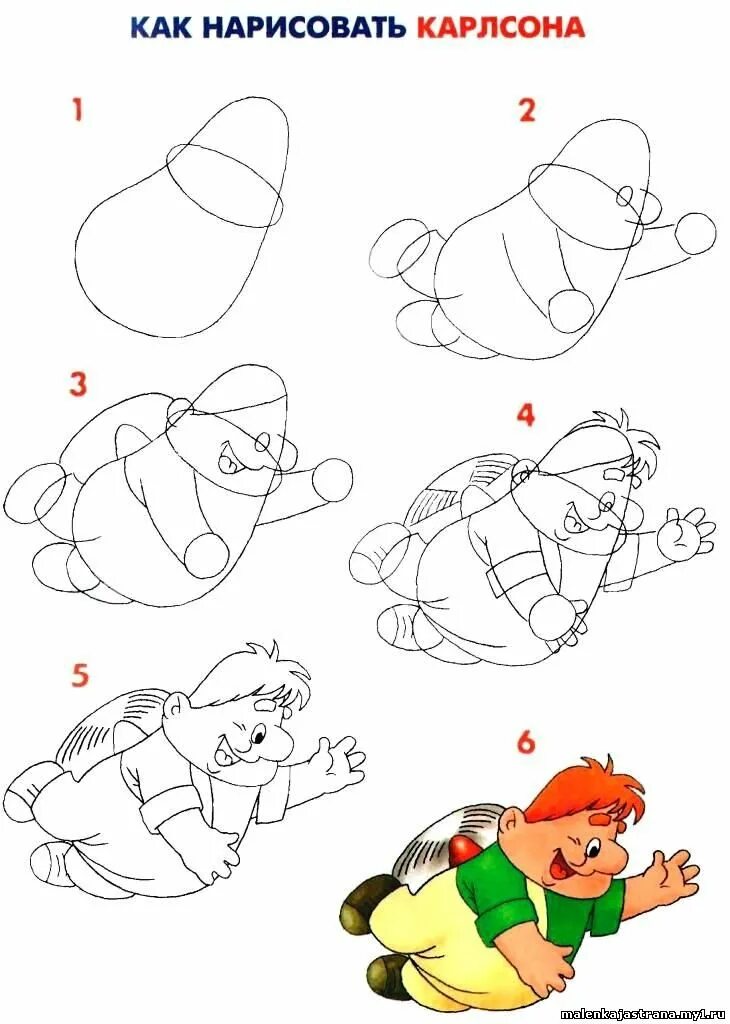 КАК НАРИСОВАТЬ КАРЛСОНА

1

2

3

4

5

6

malenkajastrana.my1.ru