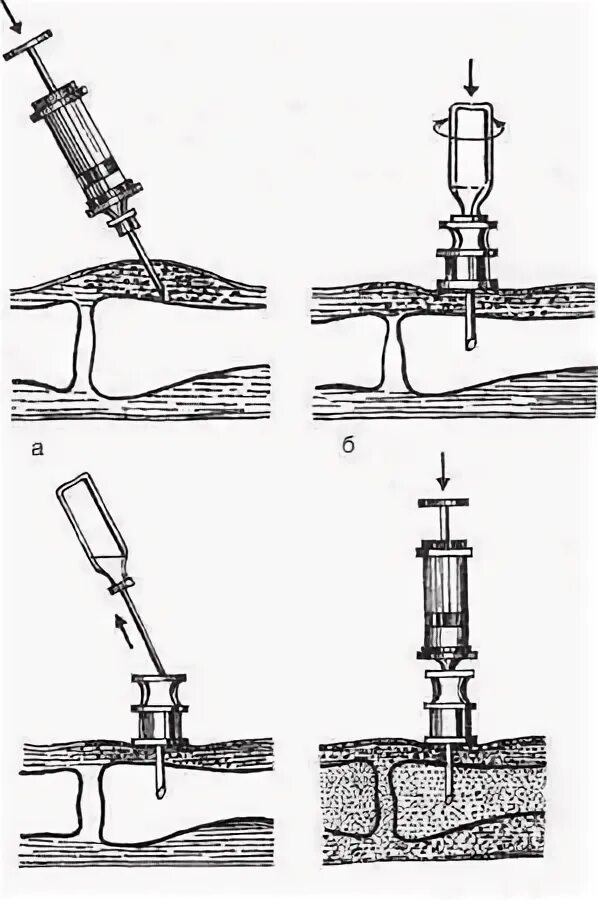 а

б