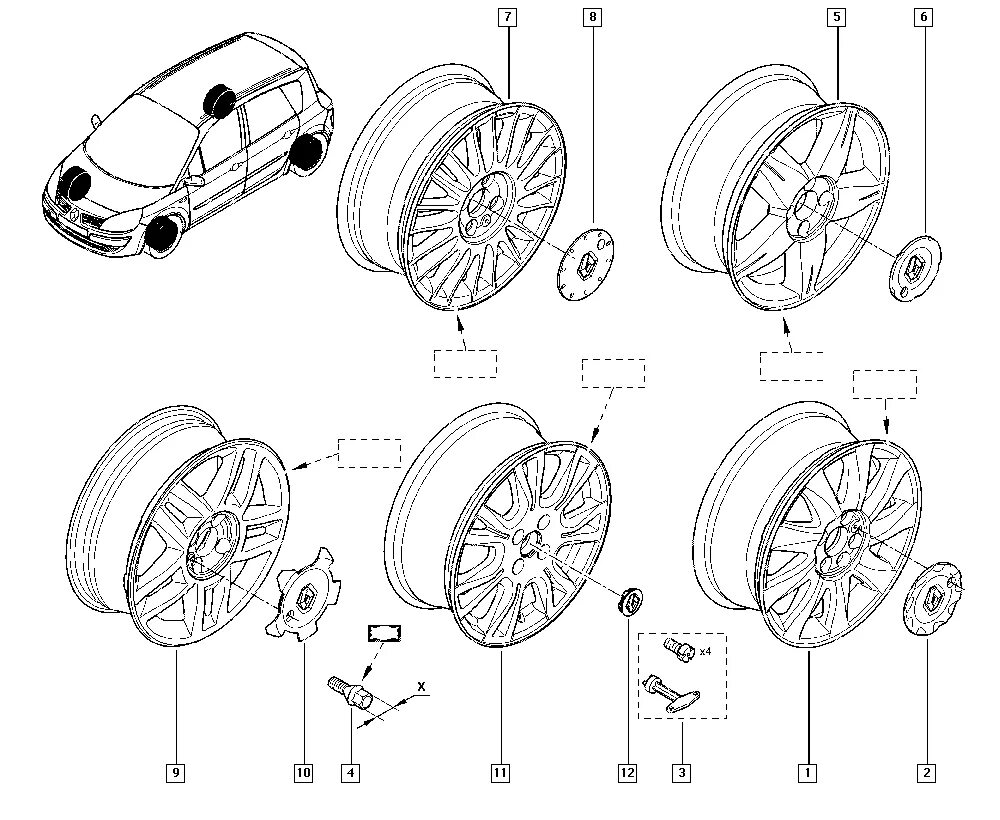 7
8
5
6
x4
X
9
10
4
11
12
3
1
2