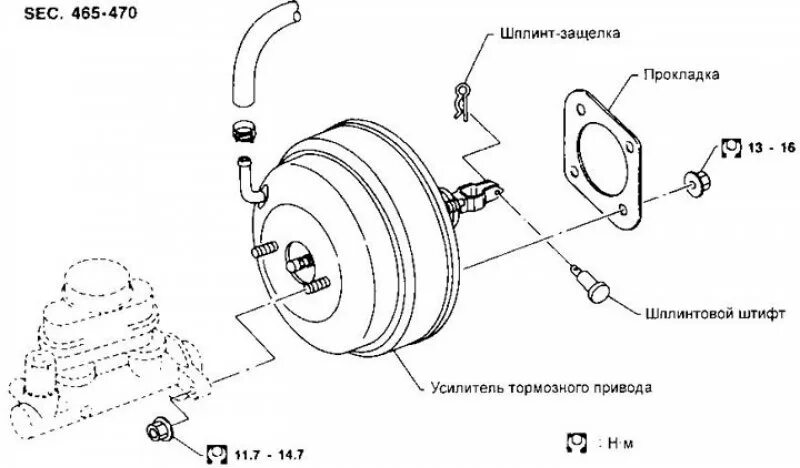 SEC. 465-470

Шплинт-защелка

Прокладка

13 - 16

Шплинтовой штифт

Усилитель тормозного привода

11.7 - 14.7

: Н·м