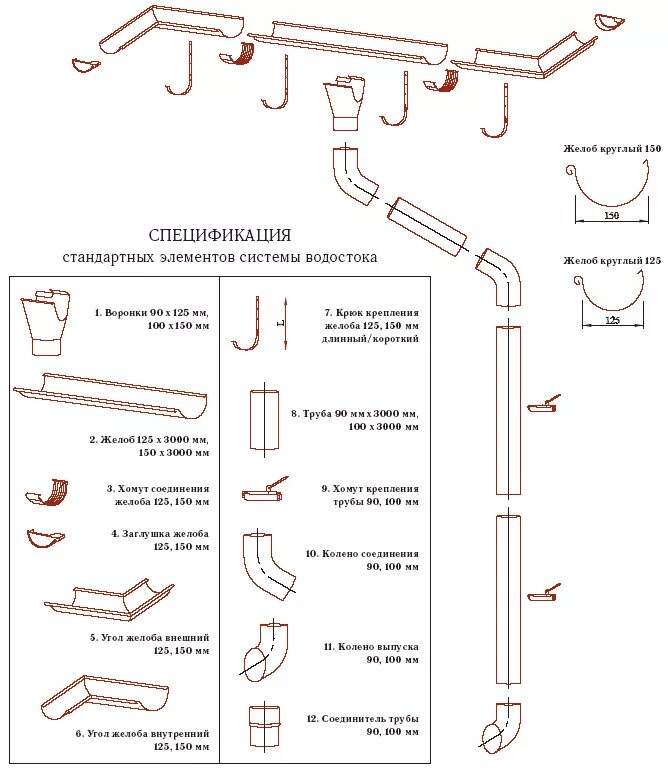 Желоб круглый 150

150

Желоб круглый 125

125

СПЕЦИФИКАЦИЯ
стандартных элементов системы водостока

1. Воронки 90 х 125 мм, 100 х 150 мм

2. Желоб 125 х 3000 мм, 150 х 3000 мм

3. Хомут соединения желоба 125, 150 мм

4. Заглушка желоба 125, 150 мм

5. Угол желоба внешний 125, 150 мм

6. Угол желоба внутренний 125, 150 мм

L

7. Крюк крепления желоба 125, 150 мм длинный/короткий

8. Труба 90 мм х 3000 мм, 100 х 3000 мм

9. Хомут крепления трубы 90, 100 мм

10. Колено соединения 90, 100 мм

11. Колено выпуска 90, 100 мм

12. Соединитель трубы 90, 100 мм