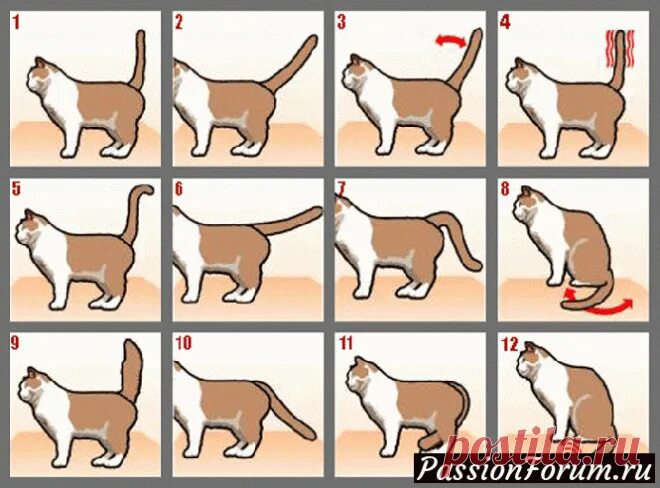 1

2

3

4

5

6

7

8

9

10

11

12

postila.ru

PassionForum.ru