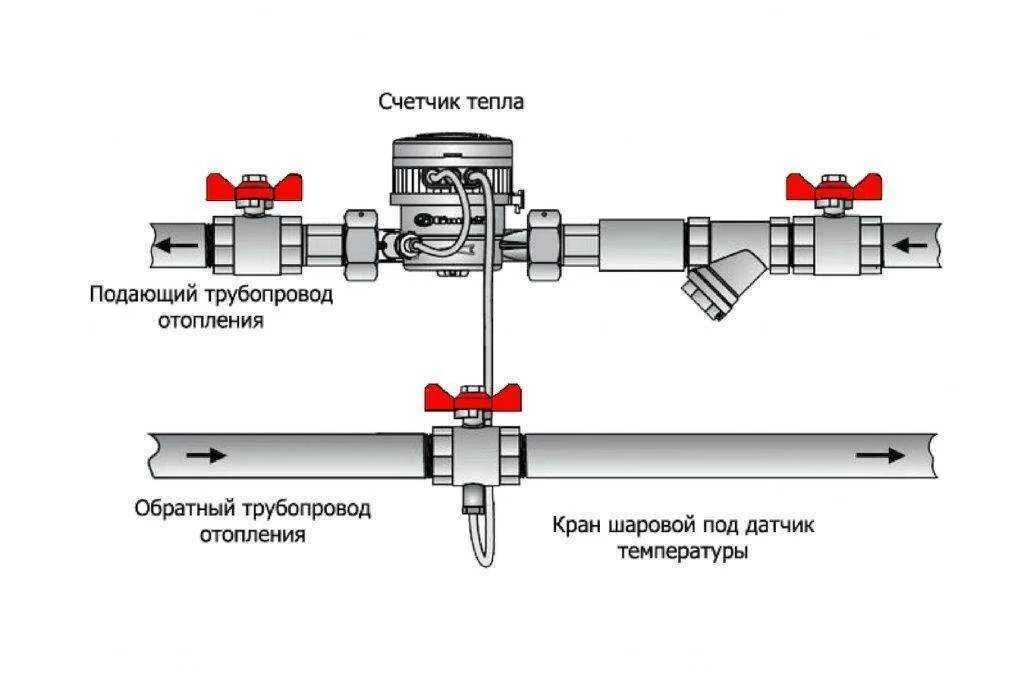 Счетчик тепла

Подающий трубопровод отопления

Обратный трубопровод отопления

Кран шаровой под датчик температуры