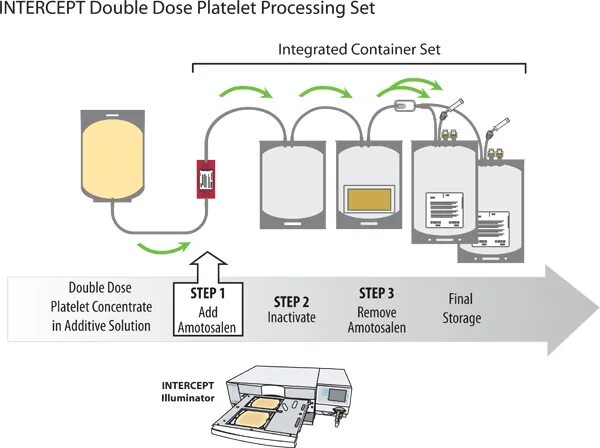 INTERCEPT Double Dose Platelet Processing Set

Integrated Container Set

Double Dose Platelet Concentrate in Additive Solution

STEP 1
Add Amotosalen

STEP 2
Inactivate

STEP 3
Remove Amotosalen

Final Storage

INTERCEPT Illuminator