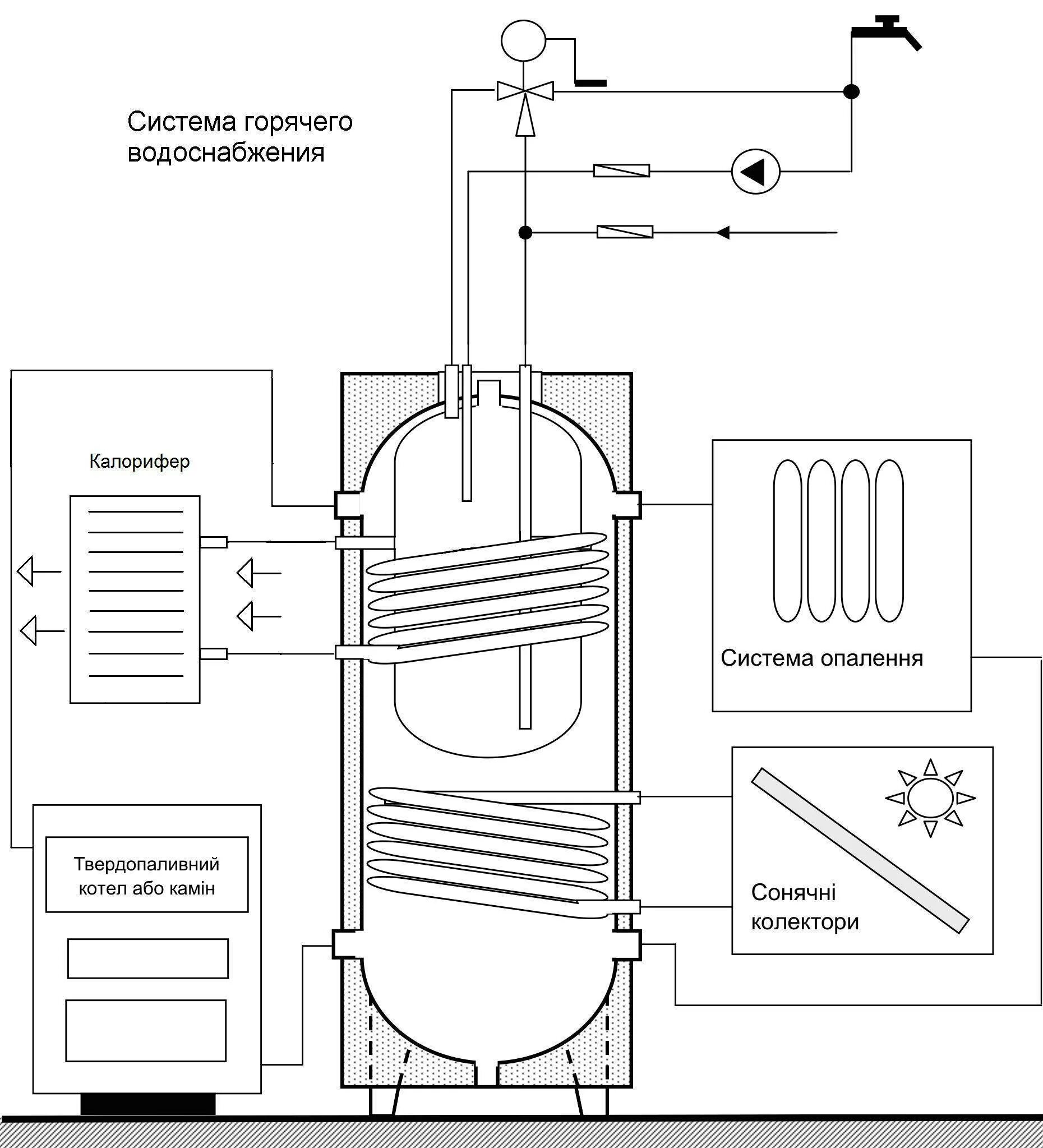 Система горячего водоснабжения

Калорифер

Система опалення

Твердопаливний котел або камін

Сонячні колектори