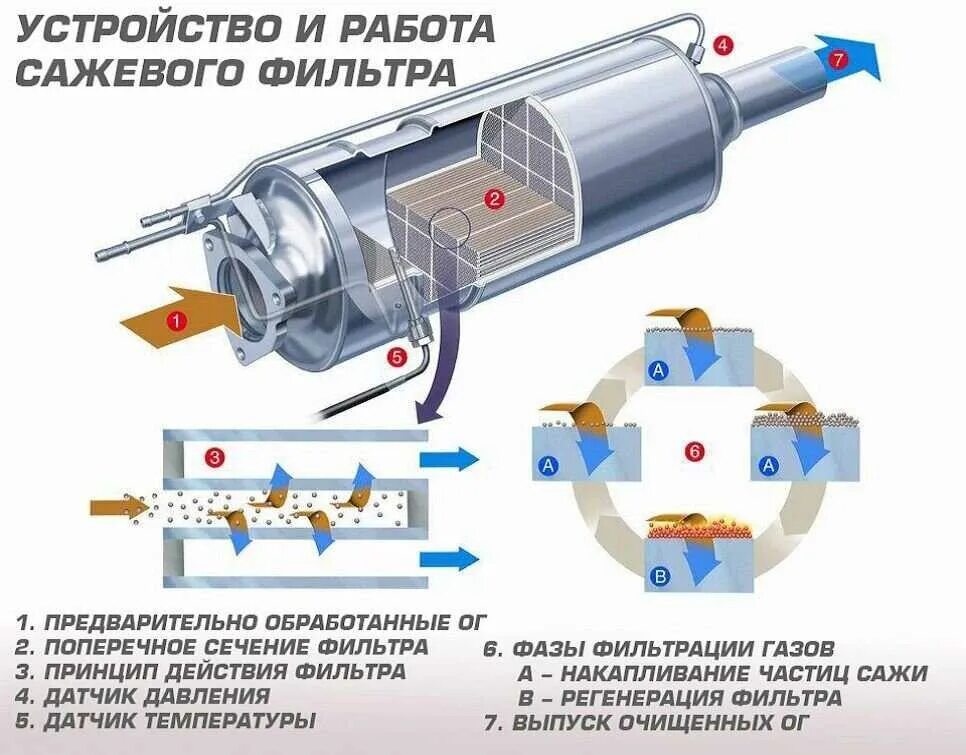 УСТРОЙСТВО И РАБОТА САЖЕВОГО ФИЛЬТРА

4

7

2

1

5

3

A

A

6

A

B

1. ПРЕДВАРИТЕЛЬНО ОБРАБОТАННЫЕ ОГ
2. ПОПЕРЕЧНОЕ СЕЧЕНИЕ ФИЛЬТРА
3. ПРИНЦИП ДЕЙСТВИЯ ФИЛЬТРА
4. ДАТЧИК ДАВЛЕНИЯ
5. ДАТЧИК ТЕМПЕРАТУРЫ

6. ФАЗЫ ФИЛЬТРАЦИИ ГАЗОВ
А – НАКАПЛИВАНИЕ ЧАСТИЦ САЖИ
В – РЕГЕНЕРАЦИЯ ФИЛЬТРА
7. ВЫПУСК ОЧИЩЕННЫХ ОГ