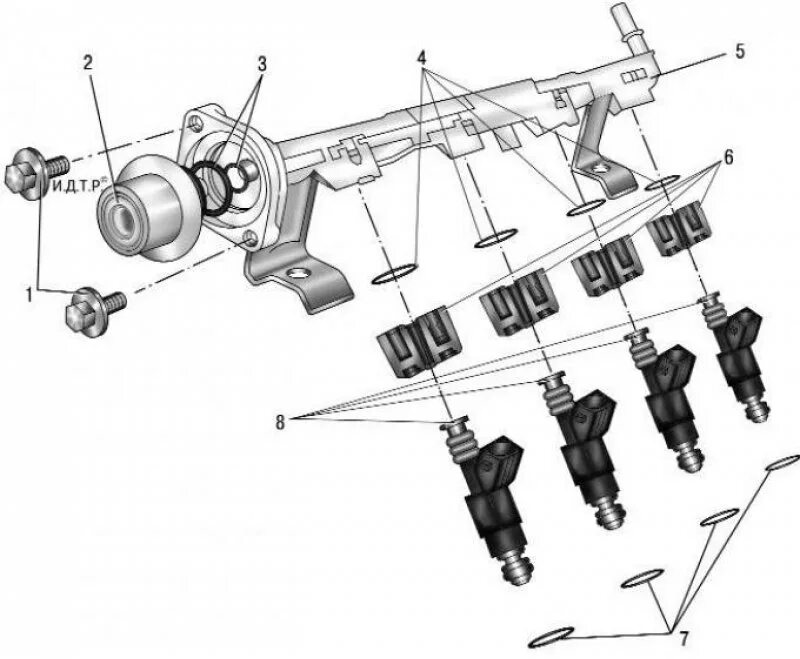 2
3
4
5
И.Д.Т.Р®
6
1
8
7