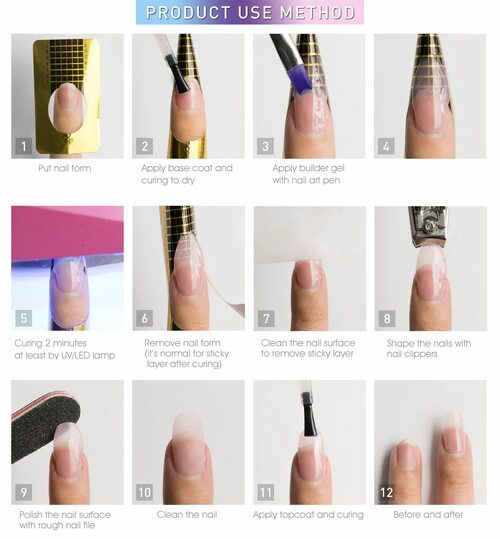 PRODUCT USE METHOD

1
Put nail form

2
Apply base coat and curing to dry

3
Apply builder gel with nail art pen

4

5
Curing 2 minutes at least by UV/LED lamp

6
Remove nail form (it's normal for sticky layer after curing)

7
Clean the nail surface to remove sticky layer

8
Shape the nails with nail clippers

9
Polish the nail surface with rough nail file

10
Clean the nail

11
Apply topcoat and curing

12
Before and after