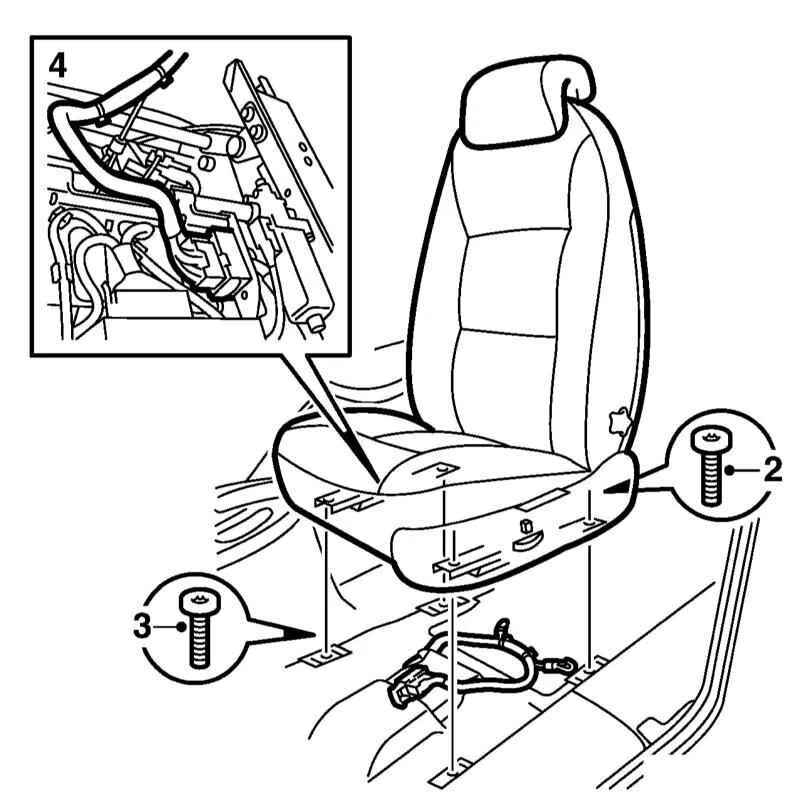 4

2

3