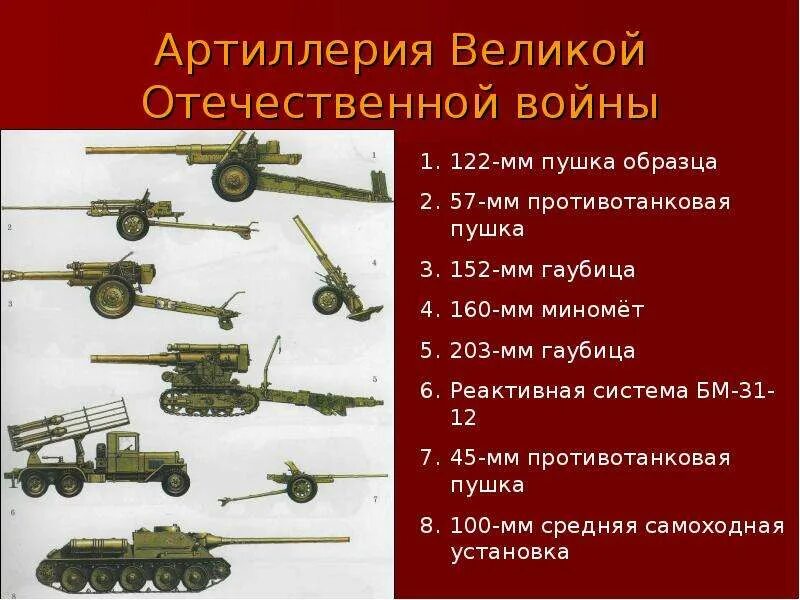 Артиллерия Великой Отечественной войны

1
2
3
4
5
6
7

1. 122-мм пушка образца
2. 57-мм противотанковая пушка
3. 152-мм гаубица
4. 160-мм миномёт
5. 203-мм гаубица
6. Реактивная система БМ-31-12
7. 45-мм противотанковая пушка
8. 100-мм средняя самоходная установка