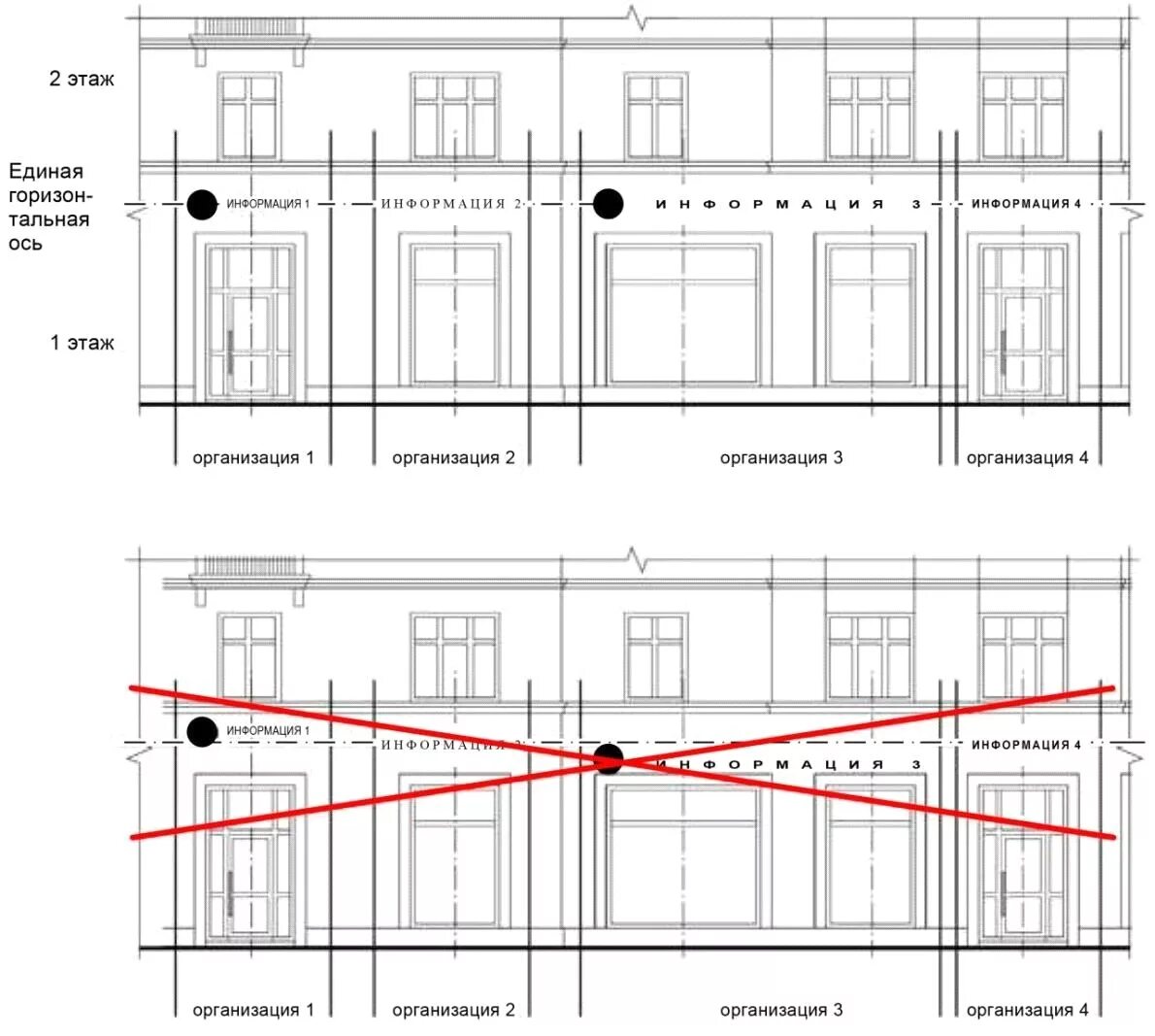 2 этаж

Единая горизонтальная ось

ИНФОРМАЦИЯ 1
ИНФОРМАЦИЯ 2
ИНФОРМАЦИЯ 3
ИНФОРМАЦИЯ 4

1 этаж

организация 1
организация 2
организация 3
организация 4

ИНФОРМАЦИЯ 1
ИНФОРМАЦИЯ 2
ИНФОРМАЦИЯ 3
ИНФОРМАЦИЯ 4

организация 1
организация 2
организация 3
организация 4