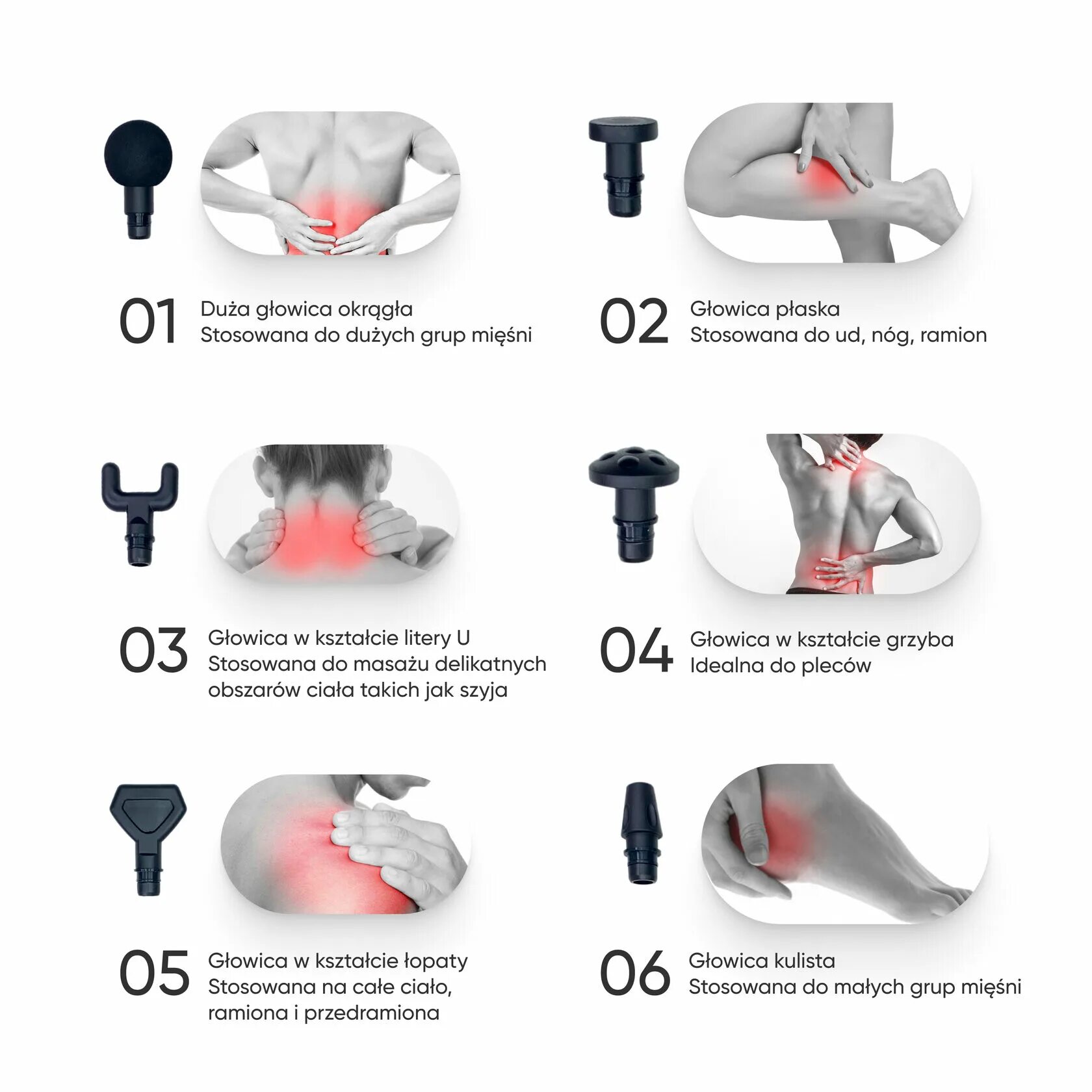 01 Duża głowica okrągła
Stosowana do dużych grup mięśni

02 Głowica płaska
Stosowana do ud, nóg, ramion

03 Głowica w kształcie litery U
Stosowana do masażu delikatnych obszarów ciała takich jak szyja

04 Głowica w kształcie grzyba
Idealna do pleców

05 Głowica w kształcie łopaty
Stosowana na całe ciało, ramiona i przedramiona

06 Głowica kulista
Stosowana do małych grup mięśni