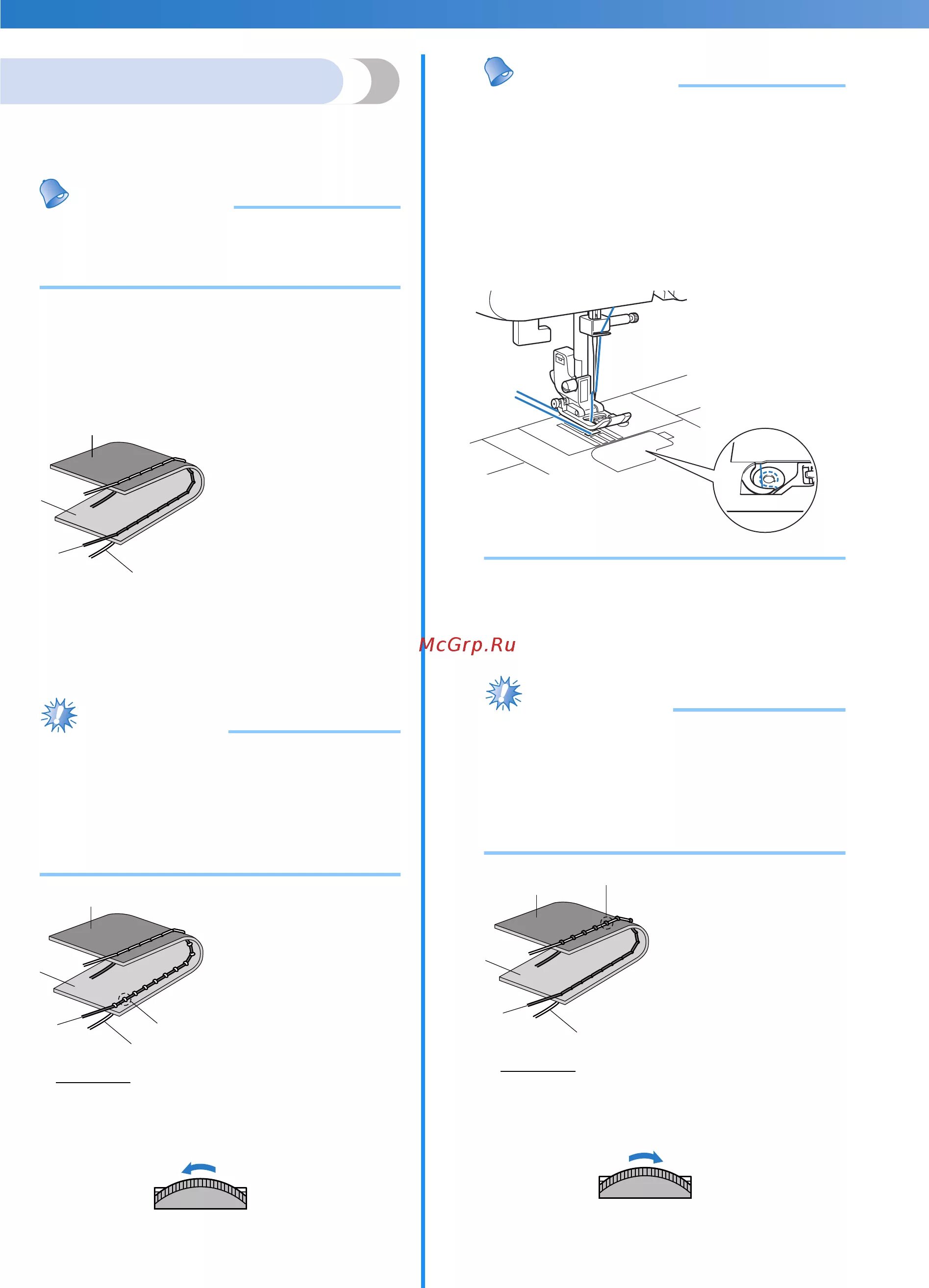 McGrp.Ru