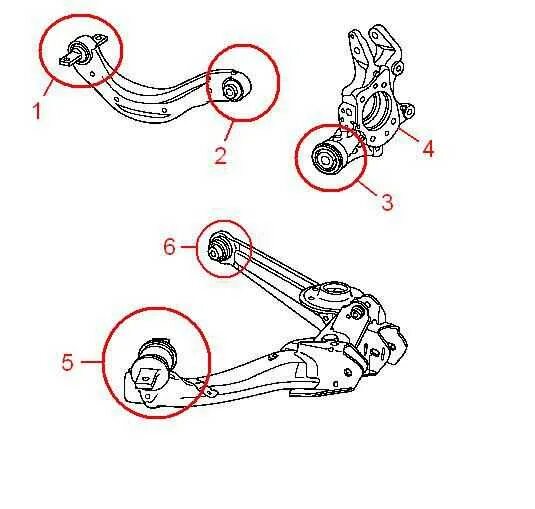 1
2
4
3
6
5