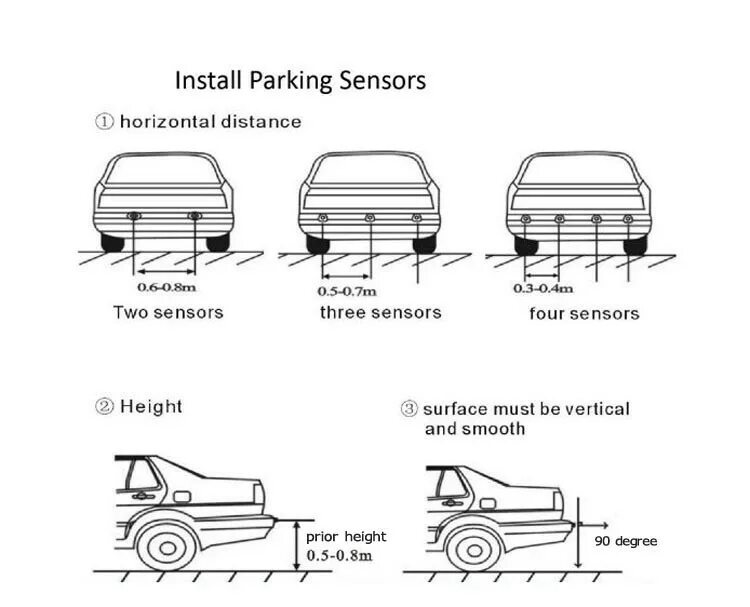 Install Parking Sensors

① horizontal distance

0.6-0.8m
Two sensors

0.5-0.7m
three sensors

0.3-0.4m
four sensors

② Height

prior height
0.5-0.8m

③ surface must be vertical and smooth

90 degree