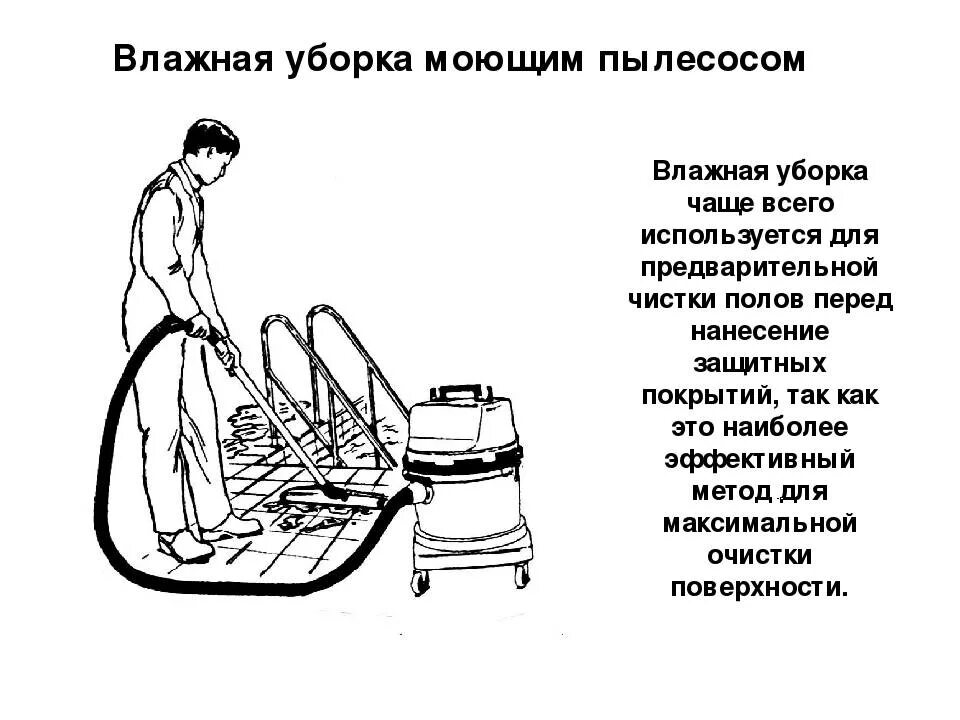 Влажная уборка моющим пылесосом

Влажная уборка чаще всего используется для предварительной чистки полов перед нанесение защитных покрытий, так как это наиболее эффективный метод для максимальной очистки поверхности.