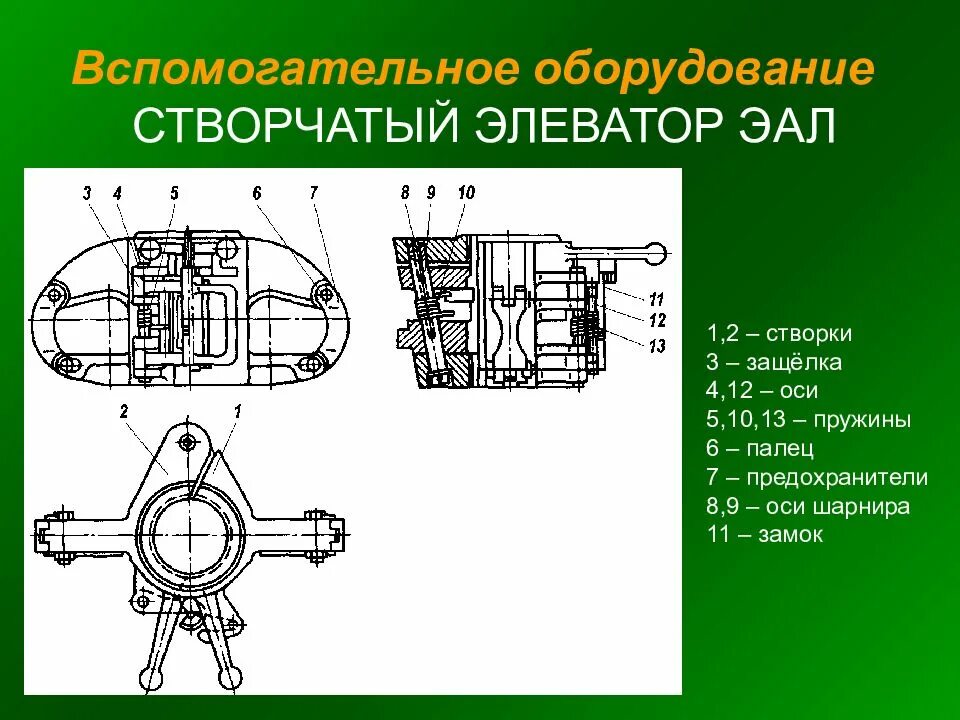 Вспомогательное оборудование
СТВОРЧАТЫЙ ЭЛЕВАТОР ЭАЛ

3 4 5 6 7
8 9 10
11
12
13
2 1

1,2 – створки
3 – защёлка
4,12 – оси
5,10,13 – пружины
6 – палец
7 – предохранители
8,9 – оси шарнира
11 – замок