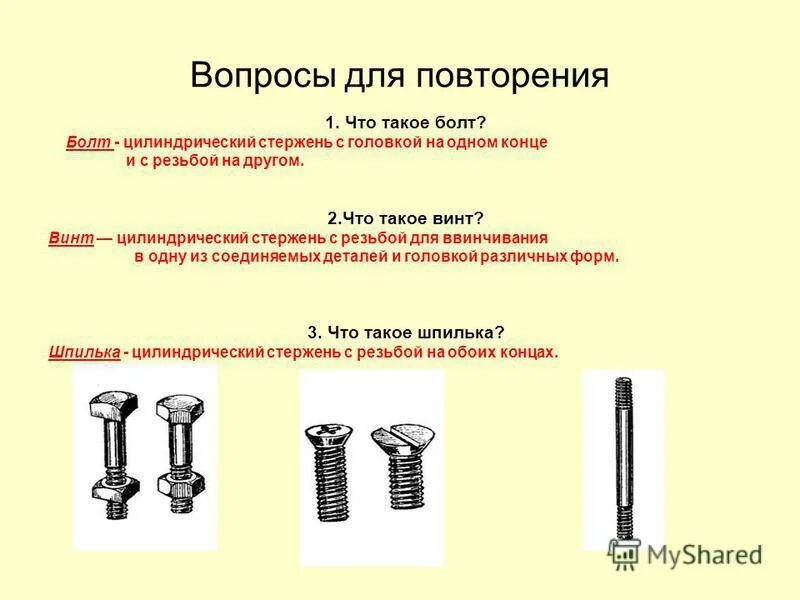 Вопросы для повторения

1. Что такое болт?

Болт - цилиндрический стержень с головкой на одном конце и с резьбой на другом.

2.Что такое винт?

Винт — цилиндрический стержень с резьбой для ввинчивания в одну из соединяемых деталей и головкой различных форм.

3. Что такое шпилька?

Шпилька - цилиндрический стержень с резьбой на обоих концах.

MyShared