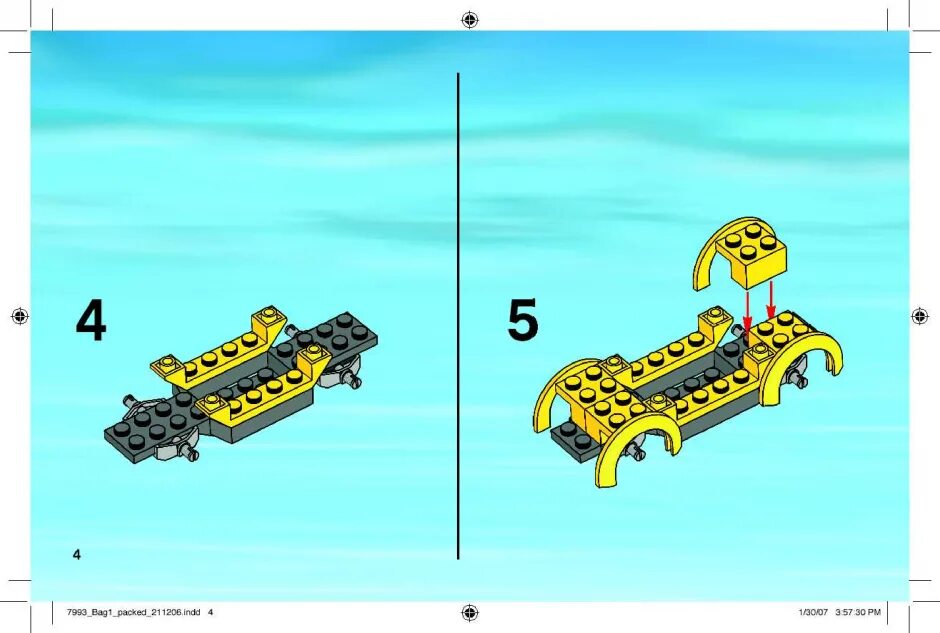 4

5

4

7993_Bag1_packed_211206.indd 4

1/30/07 3:57:30 PM