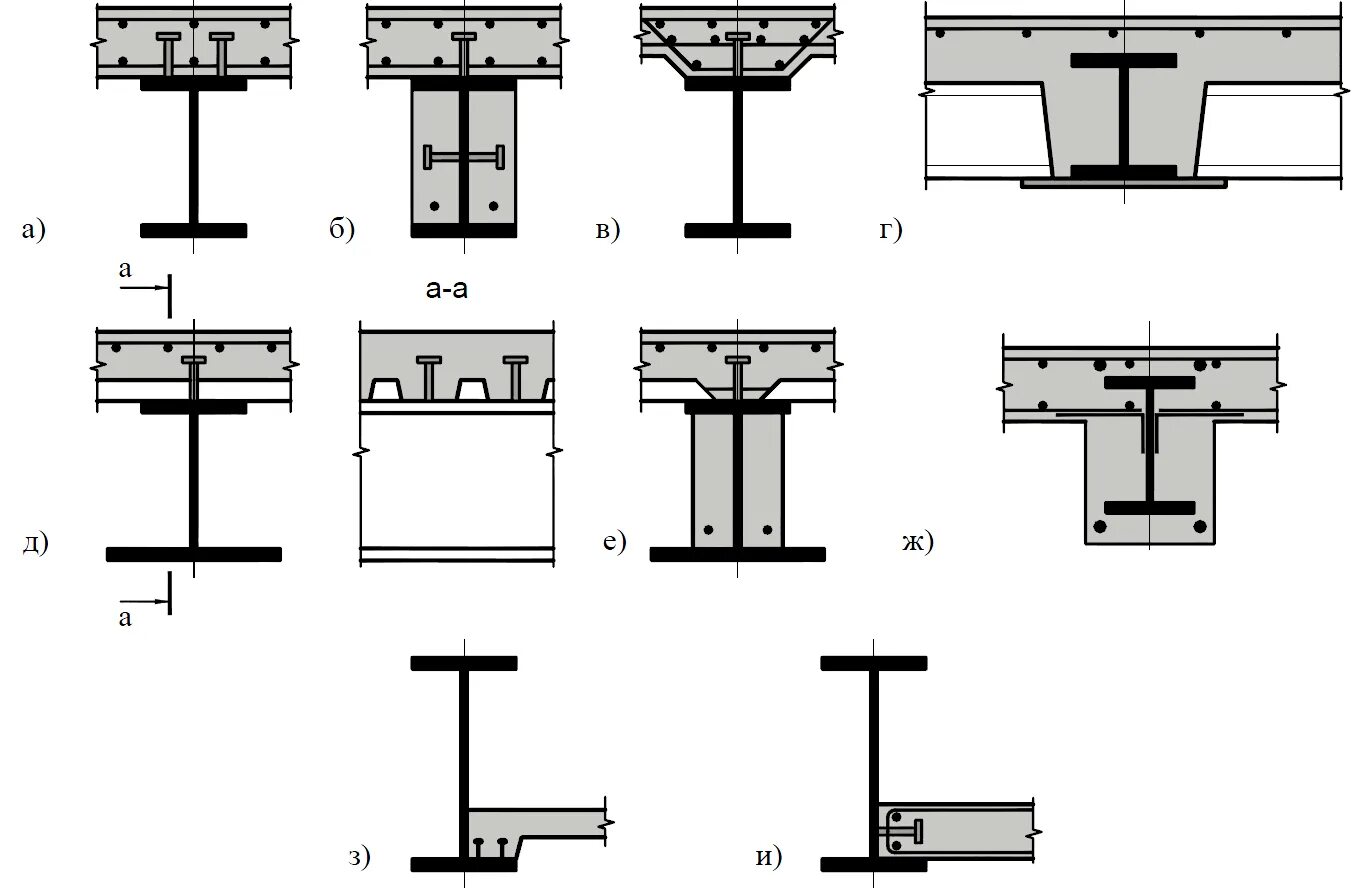 а)

б)

в)

г)

а

а-а

д)

а

е)

ж)

з)

и)