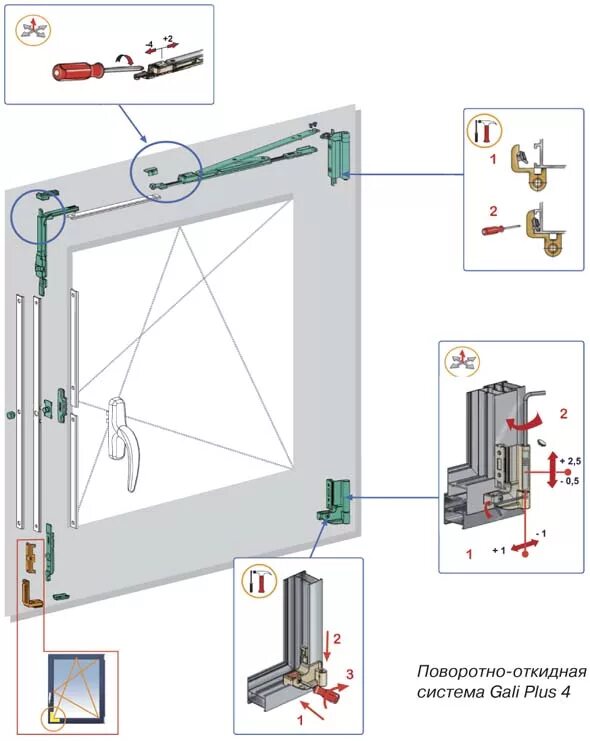 -4 +2

1

2

2

+ 2,5

- 0,5

- 1

1

+ 1

2

3

1

Поворотно-откидная система Gali Plus 4