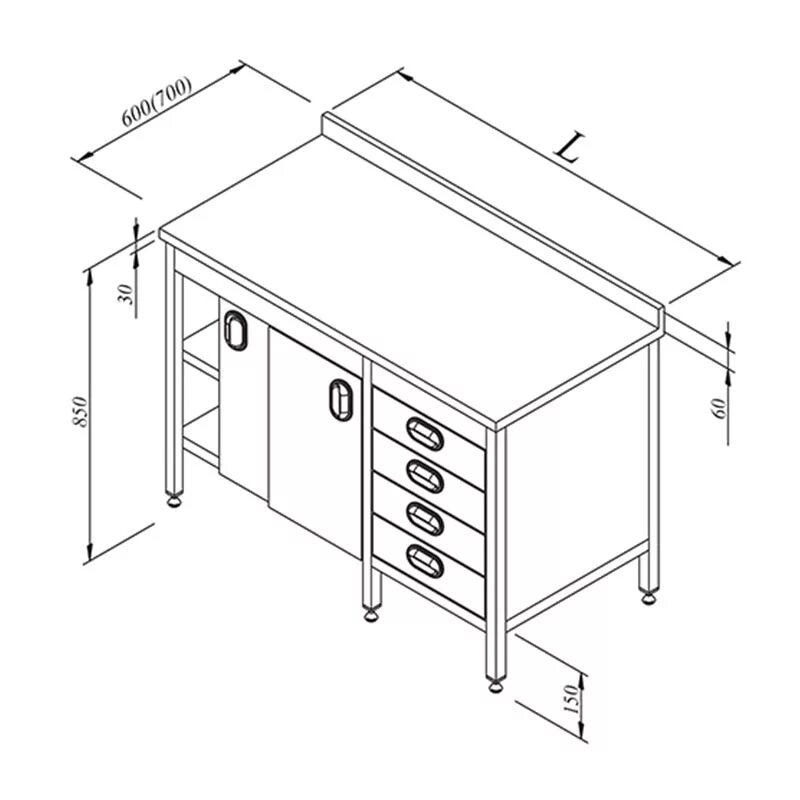 600(700)

L

30

850

60

150