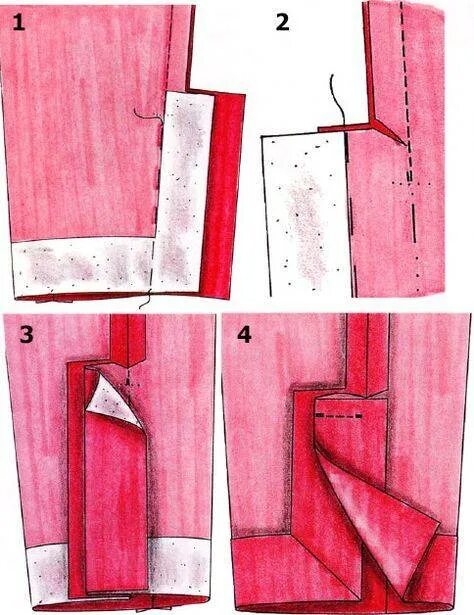 1
2
3
4