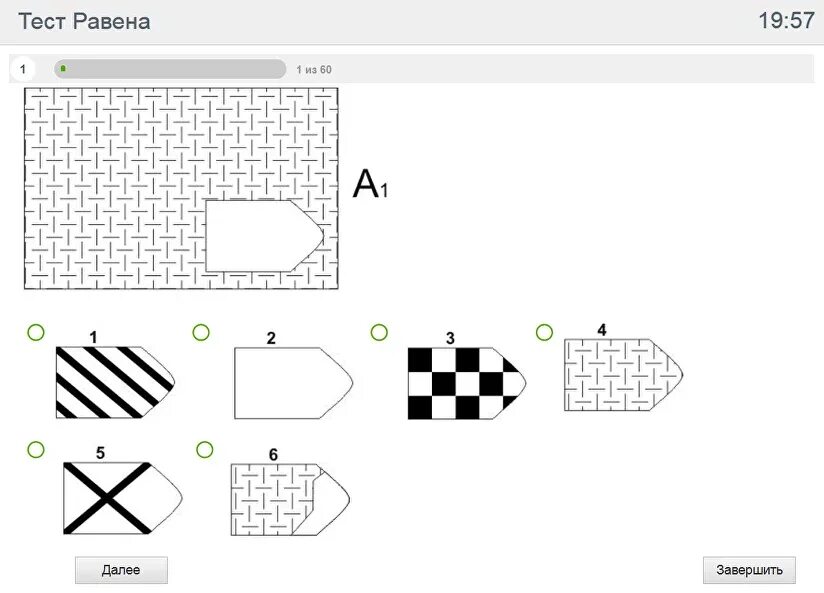 Тест Равена

19:57

1

1 из 60

$A_1$

1

2

3

4

5

6

Далее

Завершить