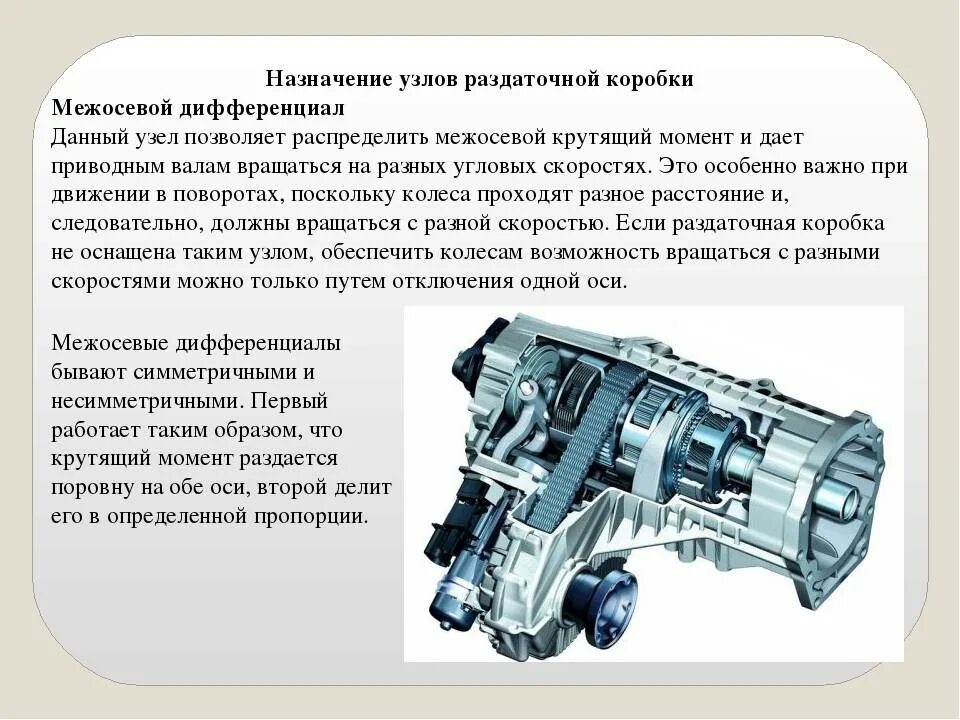 Назначение узлов раздаточной коробки
Межосевой дифференциал
Данный узел позволяет распределить межосевой крутящий момент и дает приводным валам вращаться на разных угловых скоростях. Это особенно важно при движении в поворотах, поскольку колеса проходят разное расстояние и, следовательно, должны вращаться с разной скоростью. Если раздаточная коробка не оснащена таким узлом, обеспечить колесам возможность вращаться с разными скоростями можно только путем отключения одной оси.

Межосевые дифференциалы бывают симметричными и несимметричными. Первый работает таким образом, что крутящий момент раздается поровну на обе оси, второй делит его в определенной пропорции.