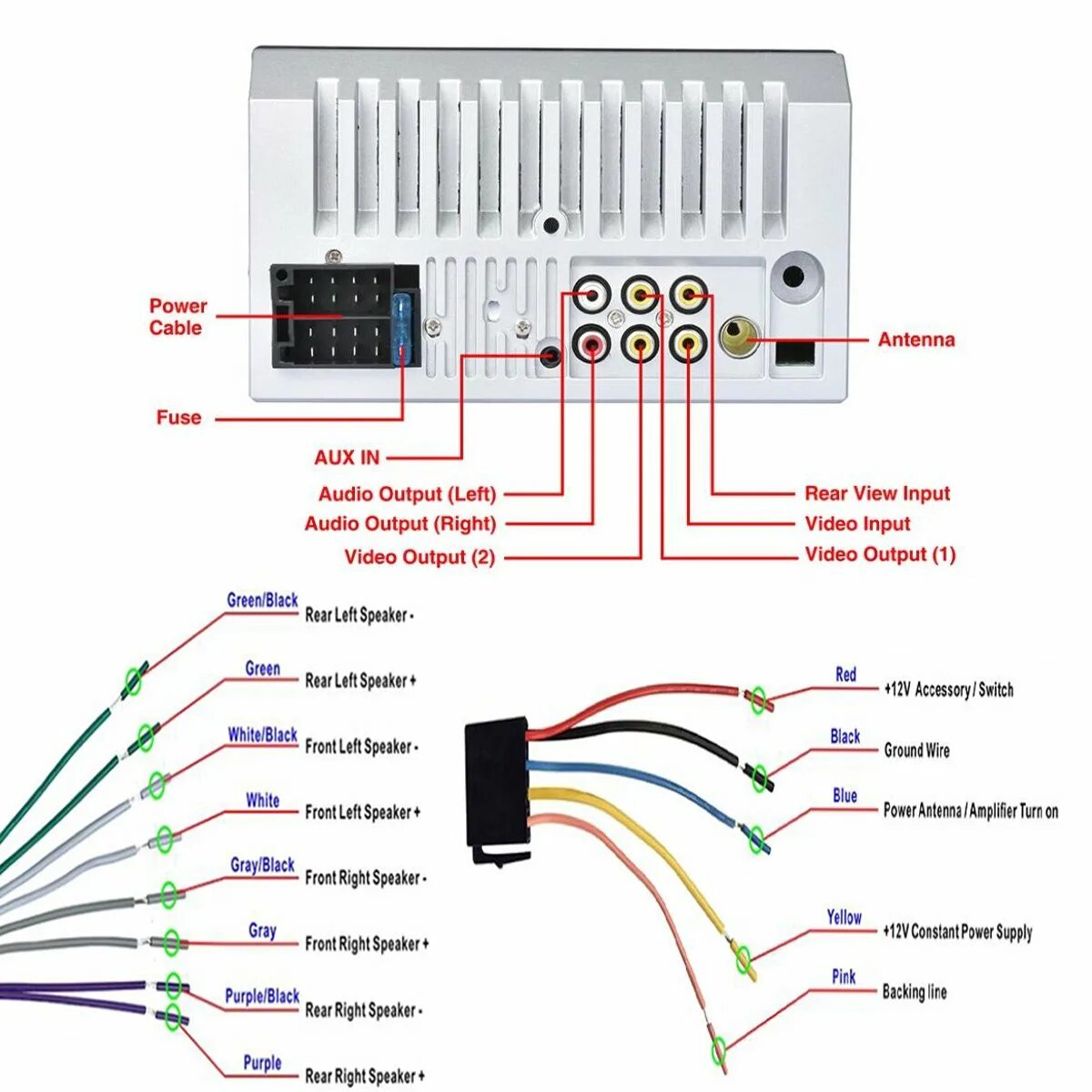 Power Cable

Fuse

AUX IN

Audio Output (Left)

Audio Output (Right)

Video Output (2)

Antenna

Rear View Input

Video Input

Video Output (1)

Green/Black
Rear Left Speaker -

Green
Rear Left Speaker +

White/Black
Front Left Speaker -

White
Front Left Speaker +

Gray/Black
Front Right Speaker -

Gray
Front Right Speaker +

Purple/Black
Rear Right Speaker -

Purple
Rear Right Speaker +

Red
+12V Accessory / Switch

Black
Ground Wire

Blue
Power Antenna / Amplifier Turn on

Yellow
+12V Constant Power Supply

Pink
Backing line