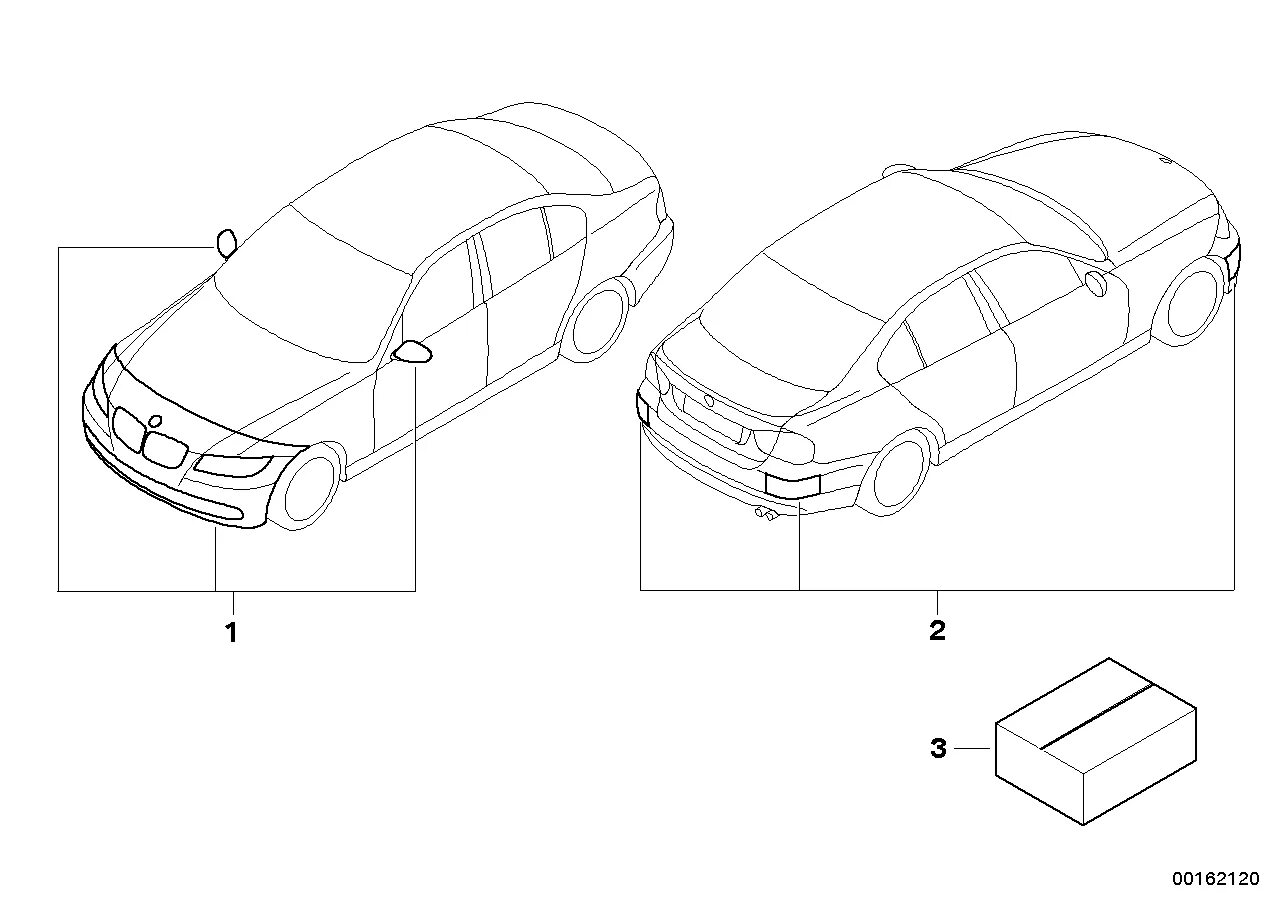 1

2

3

00162120