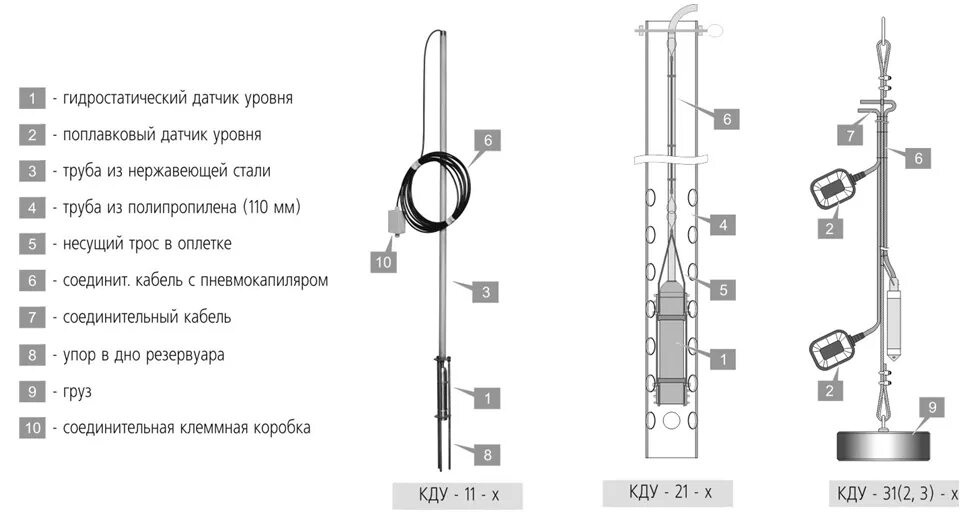 1 - гидростатический датчик уровня

2 - поплавковый датчик уровня

3 - труба из нержавеющей стали

4 - труба из полипропилена (110 мм)

5 - несущий трос в оплетке

6 - соединит. кабель с пневмокапиляром

7 - соединительный кабель

8 - упор в дно резервуара

9 - груз

10 - соединительная клеммная коробка

6
10
3
1
8
КДУ - 11 - х

6
4
5
1
КДУ - 21 - х

7
6
2
2
9
КДУ - 31(2, 3) - х