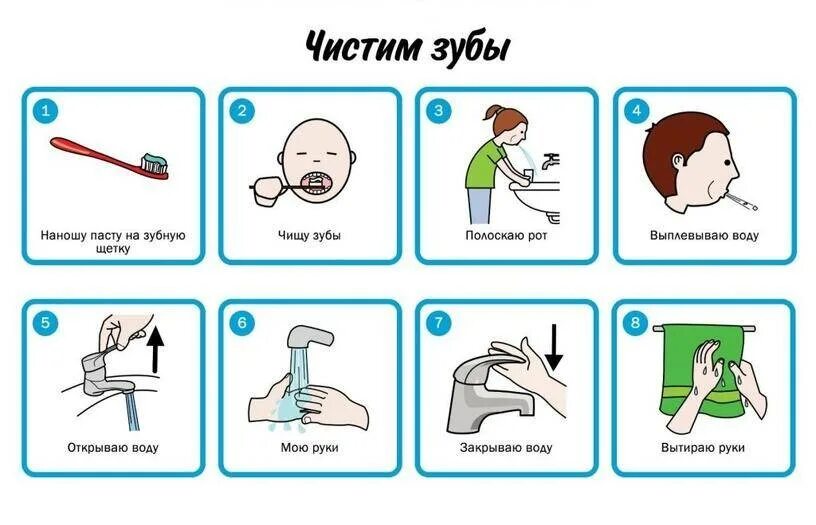 Чистим зубы

1
Наношу пасту на зубную щетку

2
Чищу зубы

3
Полоскаю рот

4
Выплевываю воду

5
Открываю воду

6
Мою руки

7
Закрываю воду

8
Вытираю руки