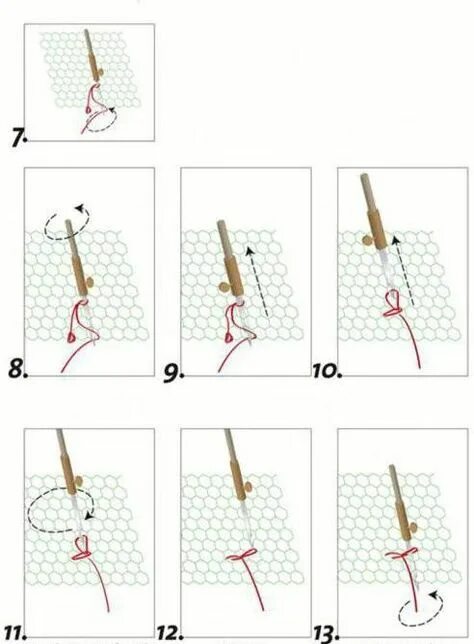 7.

8.

9.

10.

11.

12.

13.