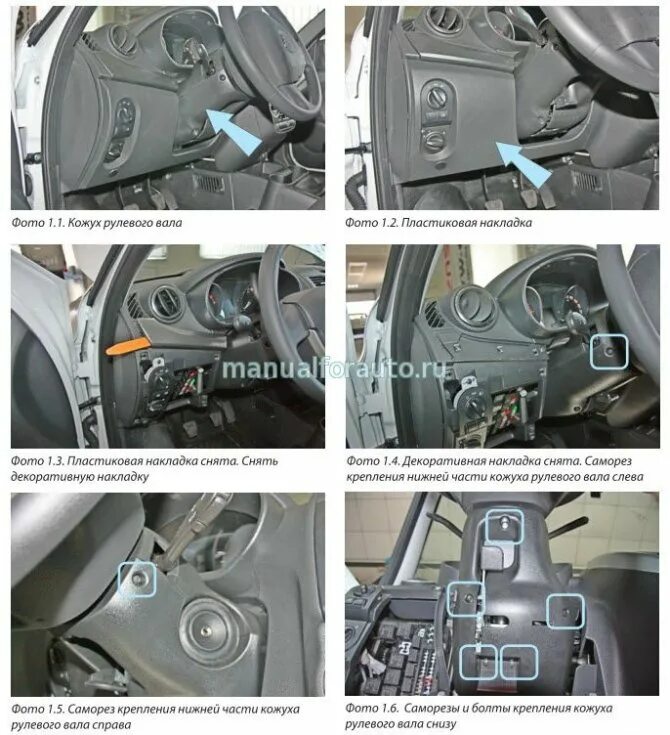 Фото 1.1. Кожух рулевого вала

Фото 1.2. Пластиковая накладка

manualforauto.ru

Фото 1.3. Пластиковая накладка снята. Снять декоративную накладку

Фото 1.4. Декоративная накладка снята. Саморез крепления нижней части кожуха рулевого вала слева

Фото 1.5. Саморез крепления нижней части кожуха рулевого вала справа

Фото 1.6. Саморезы и болты крепления кожуха рулевого вала снизу