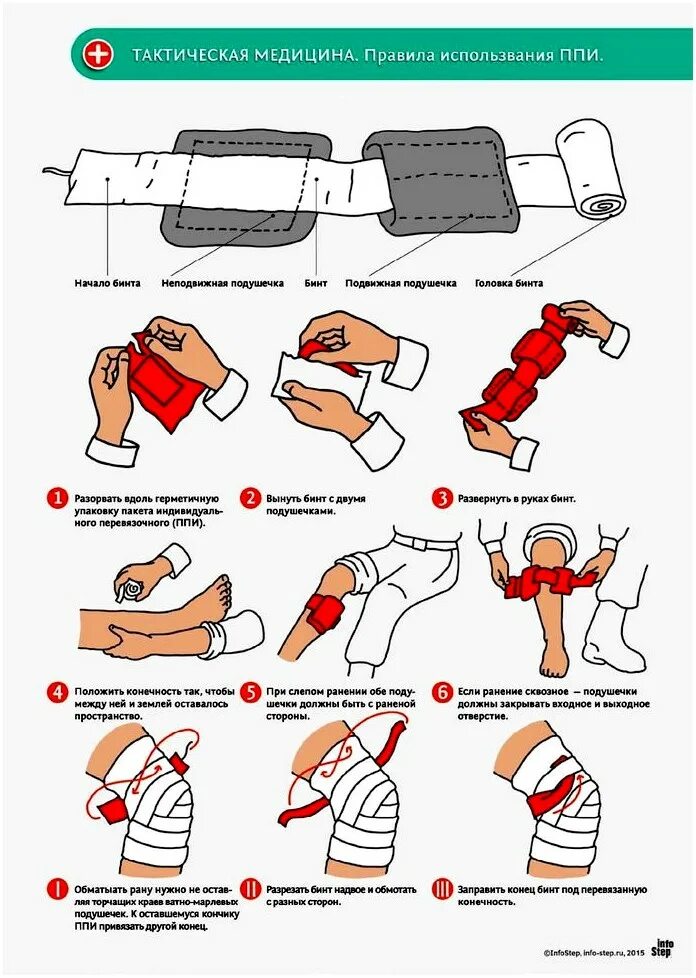 ТАКТИЧЕСКАЯ МЕДИЦИНА. Правила использования ППИ.

Начало бинта
Неподвижная подушечка
Бинт
Подвижная подушечка
Головка бинта

1 Разорвать вдоль герметичную упаковку пакета индивидуального перевязочного (ППИ).

2 Вынуть бинт с двумя подушечками.

3 Развернуть в руках бинт.

4 Положить конечность так, чтобы между ней и землей оставалось пространство.

5 При слепом ранении обе подушечки должны быть с раненой стороны.

6 Если ранение сквозное — подушечки должны закрывать входное и выходное отверстие.

I Обматывать рану нужно не оставляя торчащих краев ватно-марлевых подушечек. К оставшемуся кончику ППИ привязать другой конец.

II Разрезать бинт надвое и обмотать с разных сторон.

III Заправить конец бинт под перевязанную конечность.

©InfoStep, info-step.ru, 2015
info Step