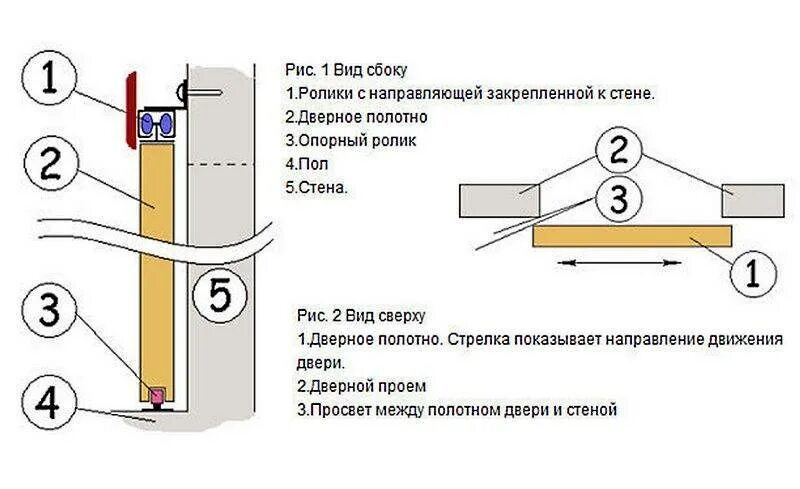 1
2
3
4
5

Рис. 1 Вид сбоку
1.Ролики с направляющей закрепленной к стене.
2.Дверное полотно
3.Опорный ролик
4.Пол
5.Стена.

2
3
1

Рис. 2 Вид сверху
1.Дверное полотно. Стрелка показывает направление движения двери.
2.Дверной проем
3.Просвет между полотном двери и стеной