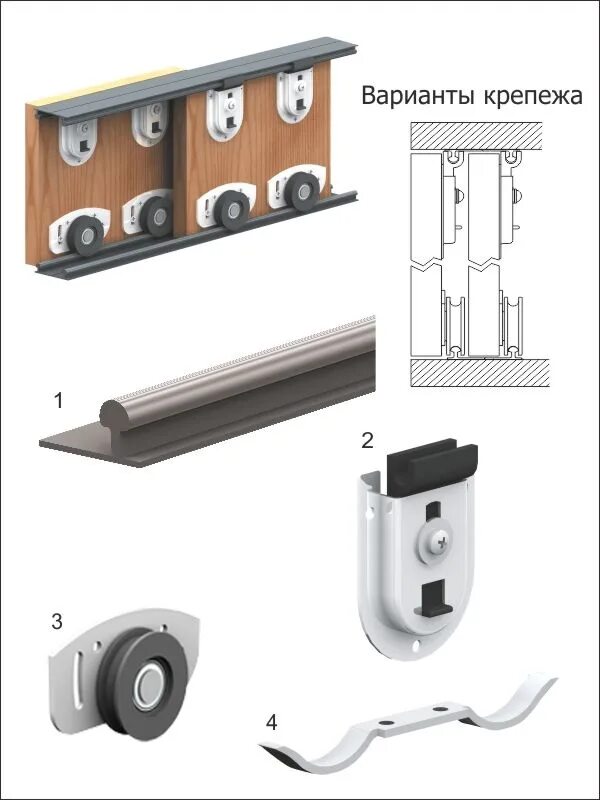 Варианты крепежа

1

2

3

4