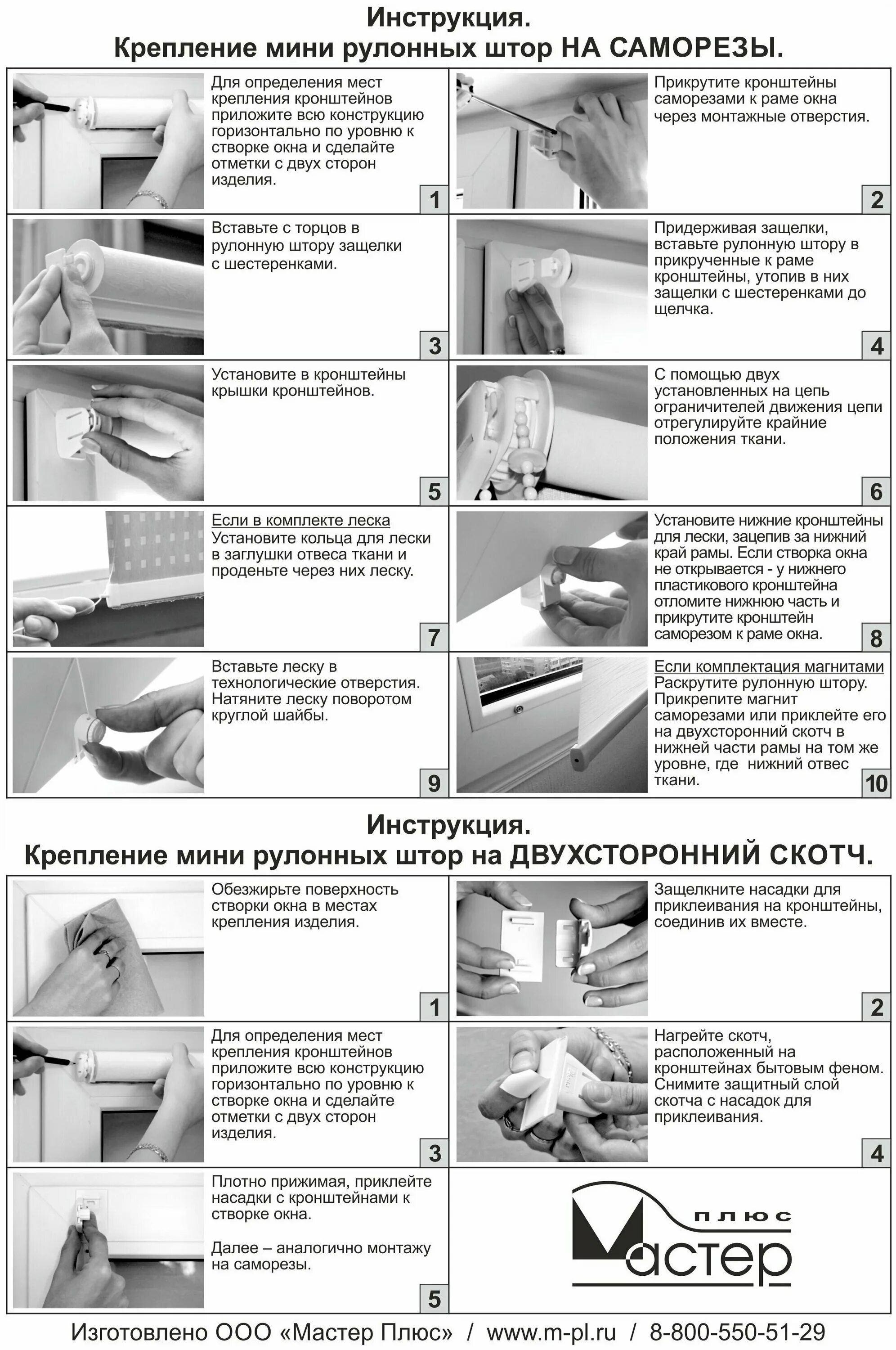 Инструкция.
Крепление мини рулонных штор НА САМОРЕЗЫ.

Для определения мест крепления кронштейнов приложите всю конструкцию горизонтально по уровню к створке окна и сделайте отметки с двух сторон изделия.

1

Прикрутите кронштейны саморезами к раме окна через монтажные отверстия.

2

Вставьте с торцов в рулонную штору защелки с шестеренками.

3

Придерживая защелки, вставьте рулонную штору в прикрученные к раме кронштейны, утопив в них защелки с шестеренками до щелчка.

4

Установите в кронштейны крышки кронштейнов.

5

С помощью двух установленных на цепь ограничителей движения цепи отрегулируйте крайние положения ткани.

6

Если в комплекте леска
Установите кольца для лески в заглушки отвеса ткани и проденьте через них леску.

7

Установите нижние кронштейны для лески, зацепив за нижний край рамы. Если створка окна не открывается - у нижнего пластикового кронштейна отломите нижнюю часть и прикрутите кронштейн саморезом к раме окна.

8

Вставьте леску в технологические отверстия. Натяните леску поворотом круглой шайбы.

9

Если комплектация магнитами
Раскрутите рулонную штору. Прикрепите магнит саморезами или приклейте его на двухсторонний скотч в нижней части рамы на том же уровне, где нижний отвес ткани.

10

Инструкция.
Крепление мини рулонных штор на ДВУХСТОРОННИЙ СКОТЧ.

Обезжирьте поверхность створки окна в местах крепления изделия.

1

Защелкните насадки для приклеивания на кронштейны, соединив их вместе.

2

Для определения мест крепления кронштейнов приложите всю конструкцию горизонтально по уровню к створке окна и сделайте отметки с двух сторон изделия.

3

Нагрейте скотч, расположенный на кронштейнах бытовым феном. Снимите защитный слой скотча с насадок для приклеивания.

4

Плотно прижимая, приклейте насадки с кронштейнами к створке окна.

Далее – аналогично монтажу на саморезы.

5

плюс
Мастер

Изготовлено ООО «Мастер Плюс» / www.m-pl.ru / 8-800-550-51-29