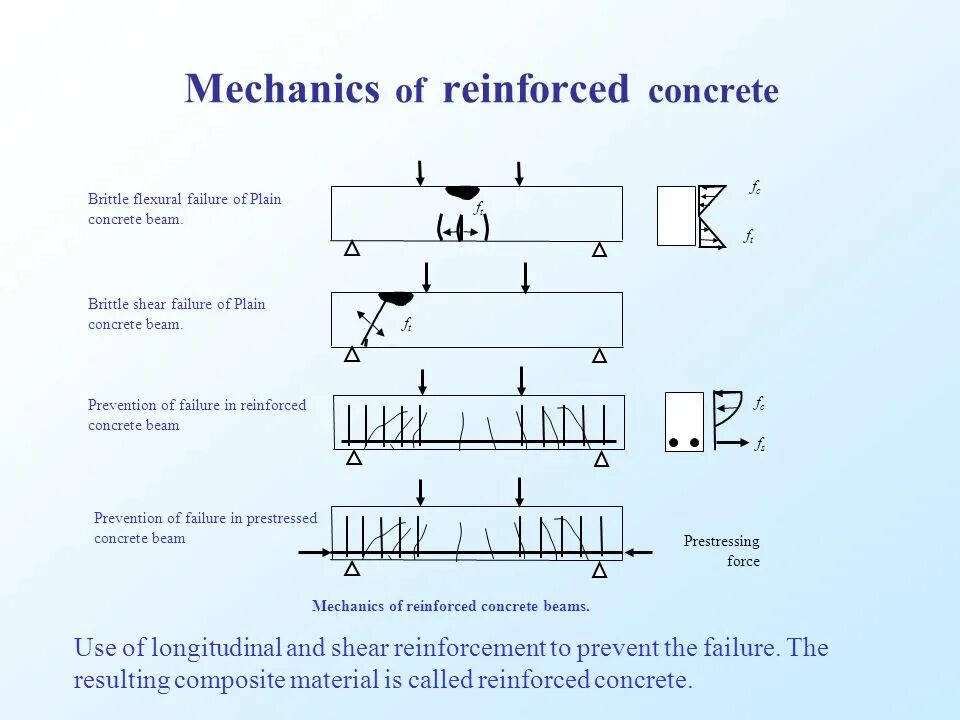 Mechanics of reinforced concrete

Brittle flexural failure of Plain concrete beam.

$f_t$

$f_c$

$f_t$

Brittle shear failure of Plain concrete beam.

$f_t$

Prevention of failure in reinforced concrete beam

$f_c$

$f_s$

Prevention of failure in prestressed concrete beam

Prestressing force

Mechanics of reinforced concrete beams.

Use of longitudinal and shear reinforcement to prevent the failure. The resulting composite material is called reinforced concrete.