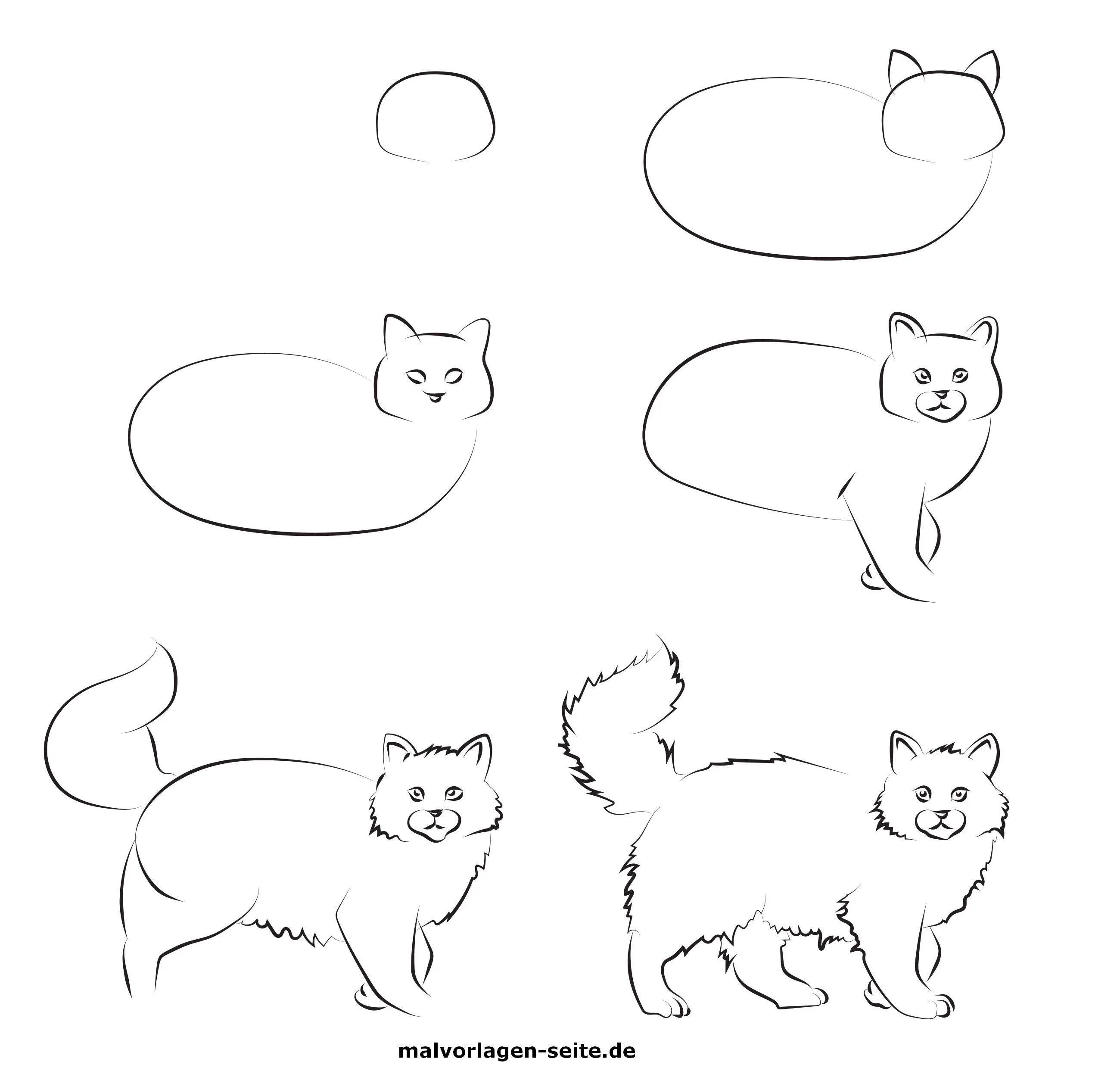 malvorlagen-seite.de