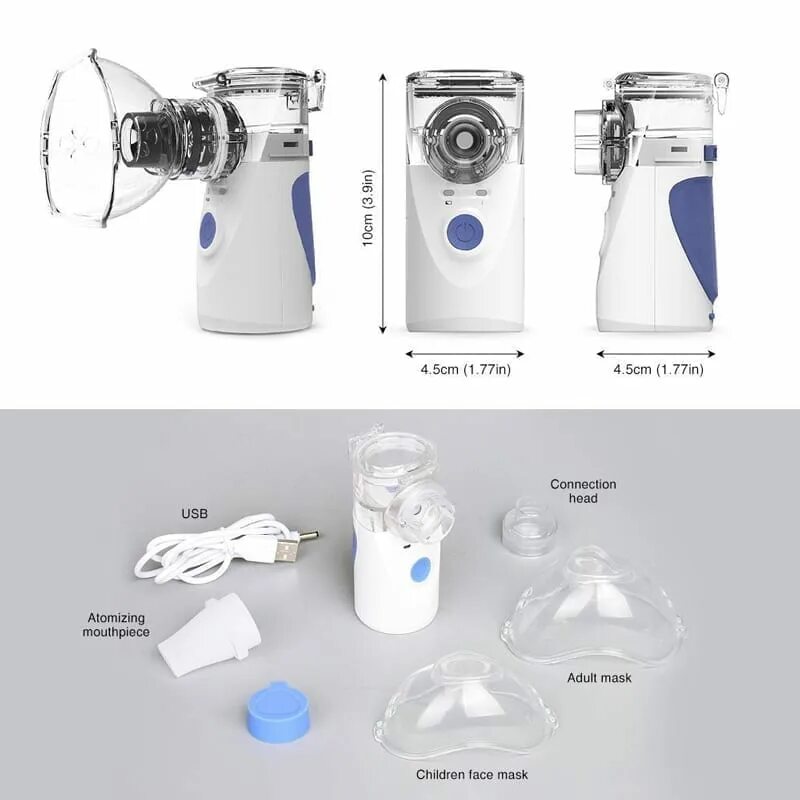 10cm (3.9in)

4.5cm (1.77in)

4.5cm (1.77in)

USB

Connection head

Atomizing mouthpiece

Adult mask

Children face mask